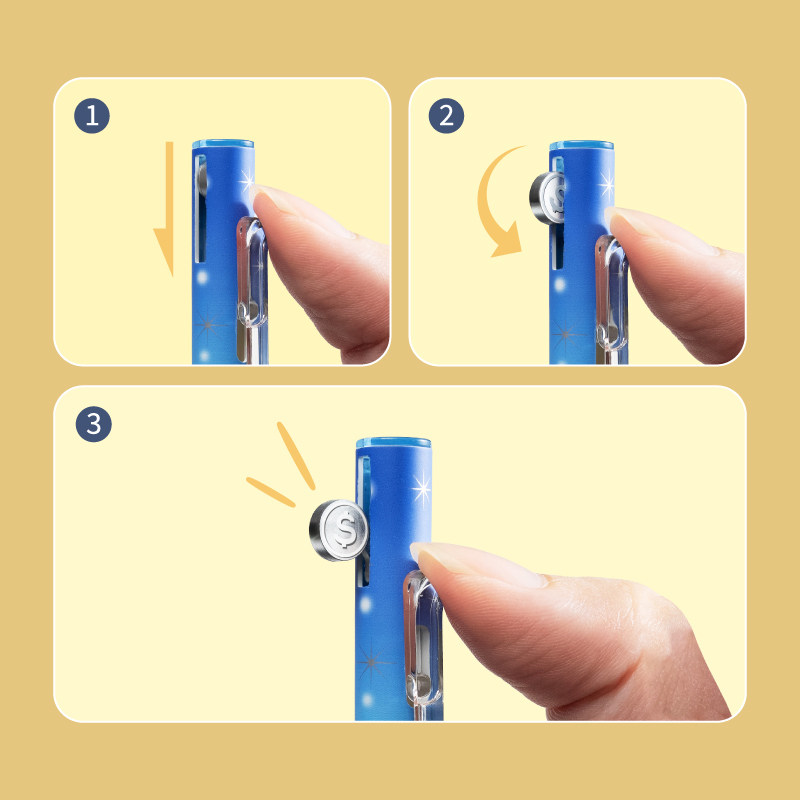 1

2

3

$