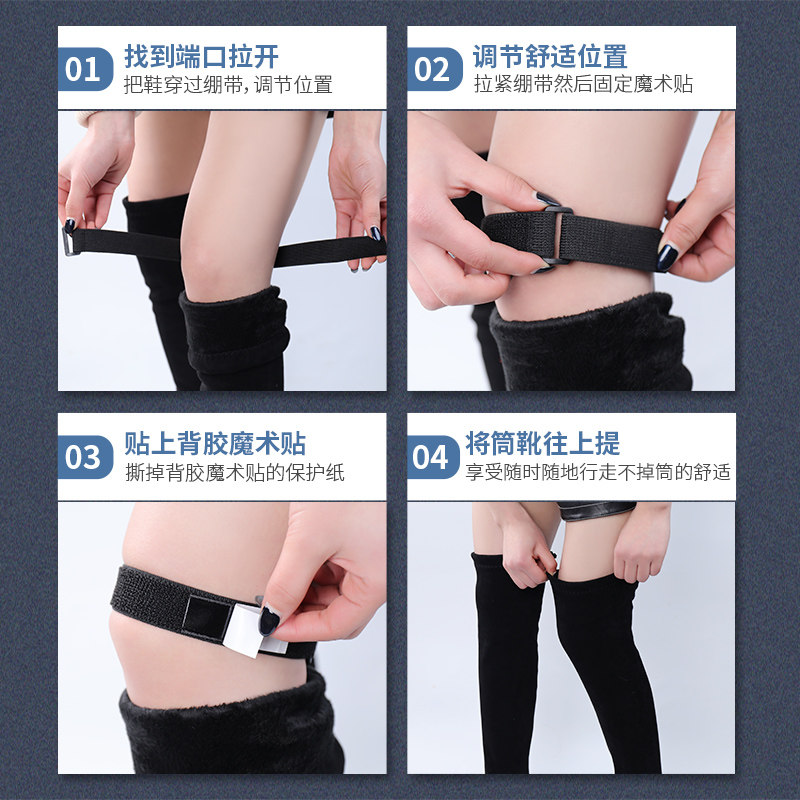 01 找到端口拉开
把鞋穿过绷带，调节位置

02 调节舒适位置
拉紧绷带然后固定魔术贴

03 贴上背胶魔术贴
撕掉背胶魔术贴的保护纸

04 将筒靴往上提
享受随时随地行走不掉筒的舒适