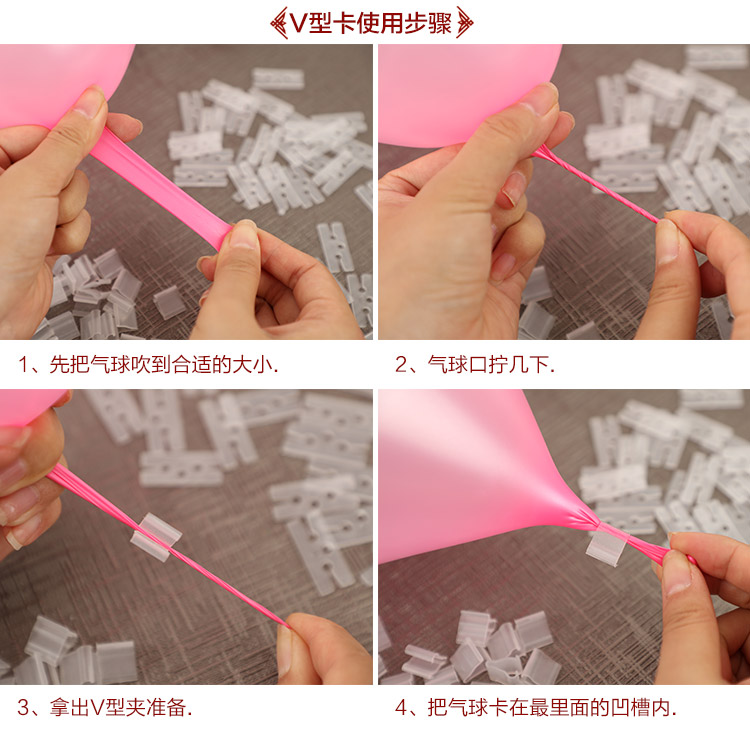 V型卡使用步骤

1、先把气球吹到合适的大小.

2、气球口拧几下.

3、拿出V型夹准备.

4、把气球卡在最里面的凹槽内.