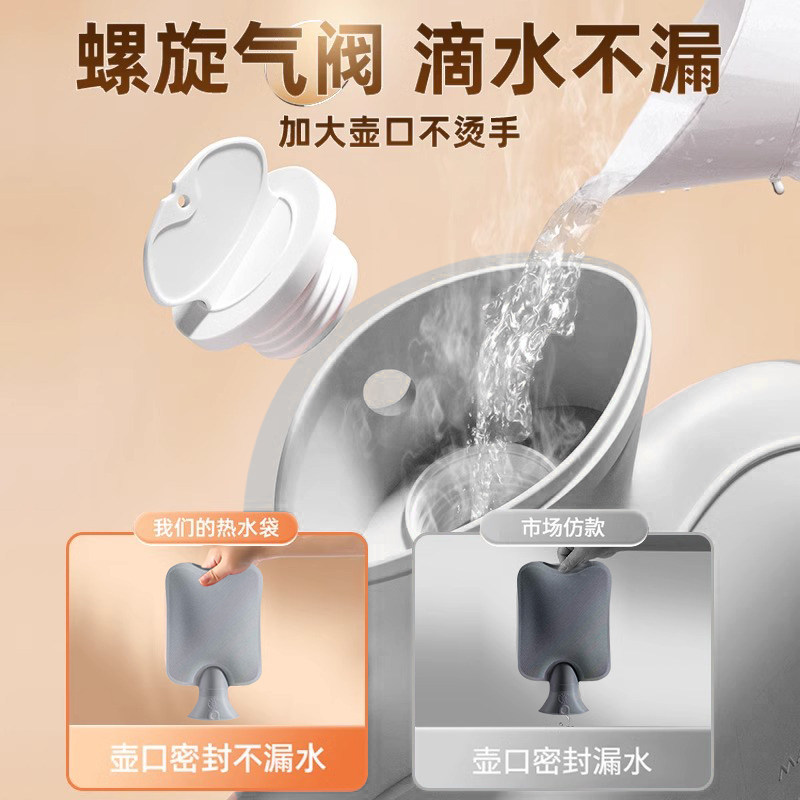 螺旋气阀 滴水不漏

加大壶口不烫手

我们的热水袋

壶口密封不漏水

市场仿款

壶口密封漏水