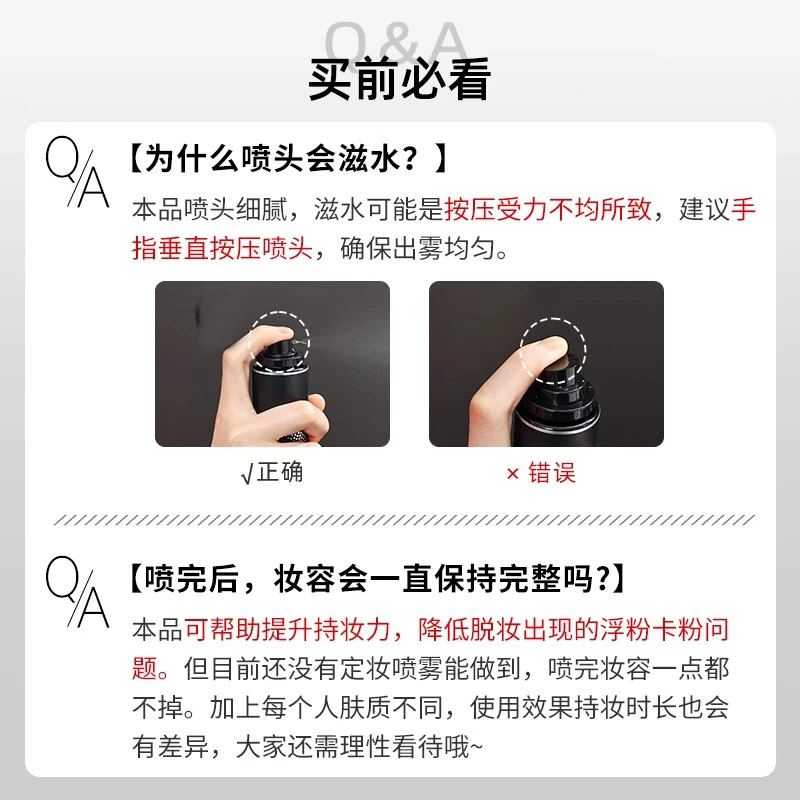 Q&A
买前必看

Q/A
【为什么喷头会滋水？】
本品喷头细腻，滋水可能是按压受力不均所致，建议手指垂直按压喷头，确保出雾均匀。

√正确

× 错误

Q/A
【喷完后，妆容会一直保持完整吗?】
本品可帮助提升持妆力，降低脱妆出现的浮粉卡粉问题。但目前还没有定妆喷雾能做到，喷完妆容一点都不掉。加上每个人肤质不同，使用效果持妆时长也会有差异，大家还需理性看待哦~