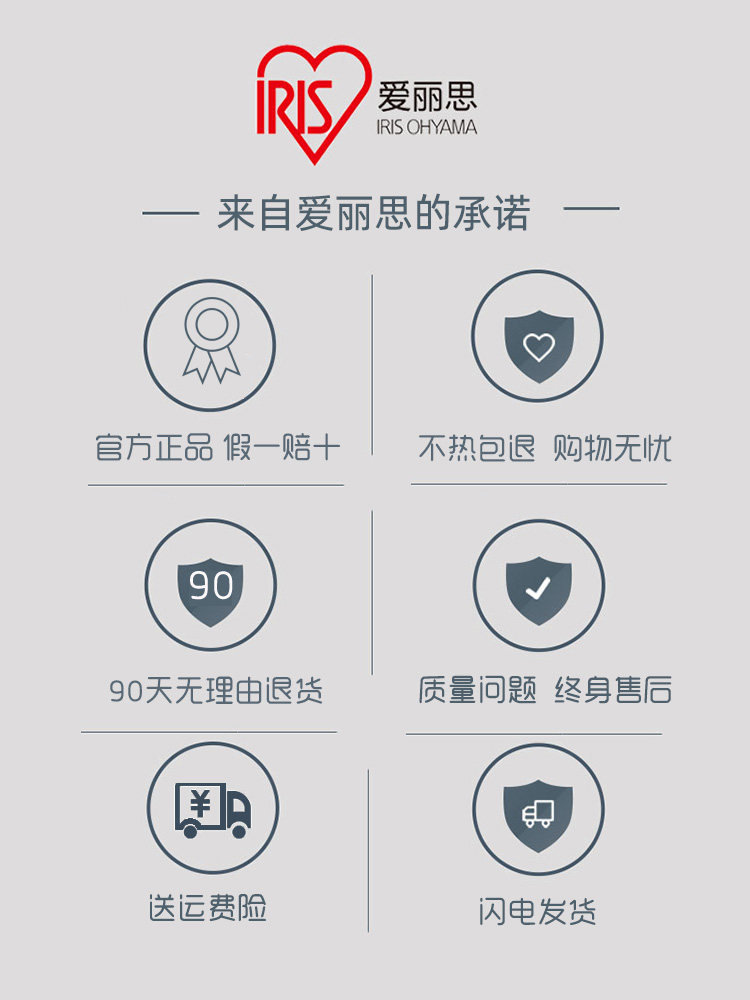 IRIS 爱丽思
IRIS OHYAMA

— 来自爱丽思的承诺 —

官方正品 假一赔十

不热包退 购物无忧

90

90天无理由退货

质量问题 终身售后

¥

送运费险

闪电发货