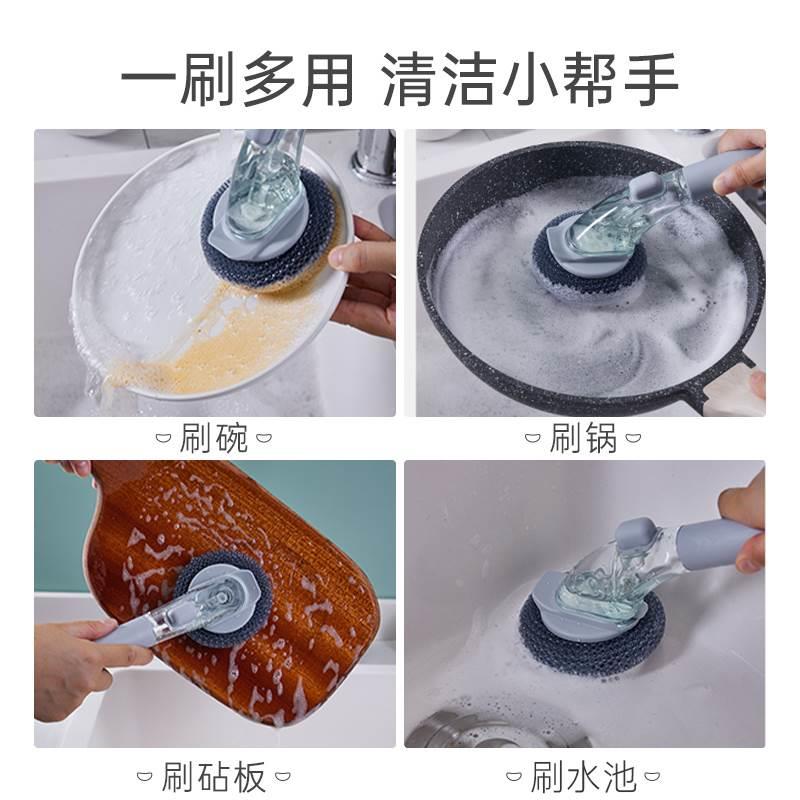 一刷多用 清洁小帮手

刷碗

刷锅

刷砧板

刷水池