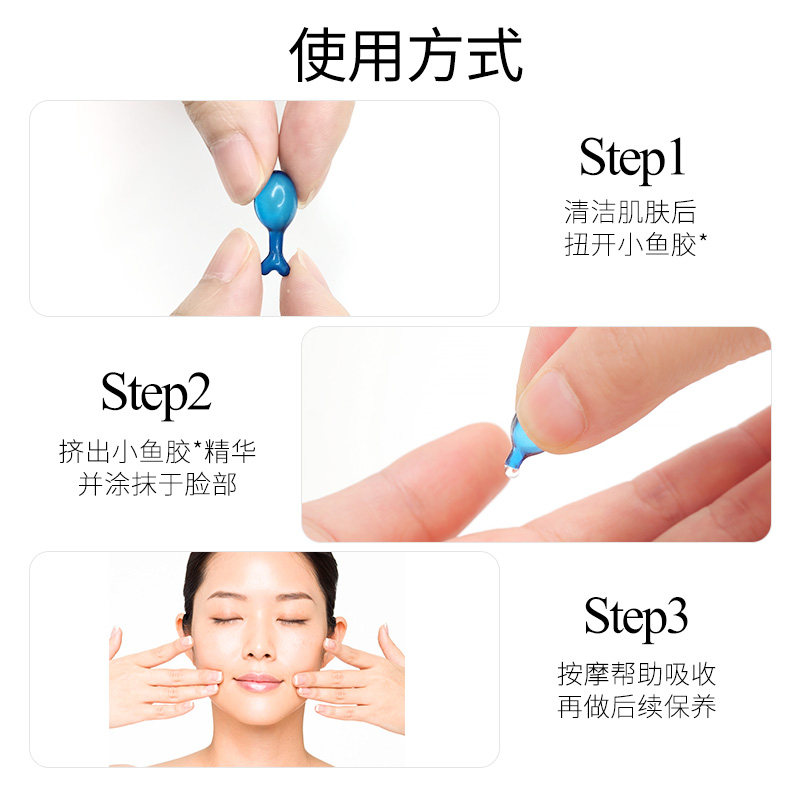 使用方式

Step1
清洁肌肤后
扭开小鱼胶*

Step2
挤出小鱼胶*精华
并涂抹于脸部

Step3
按摩帮助吸收
再做后续保养