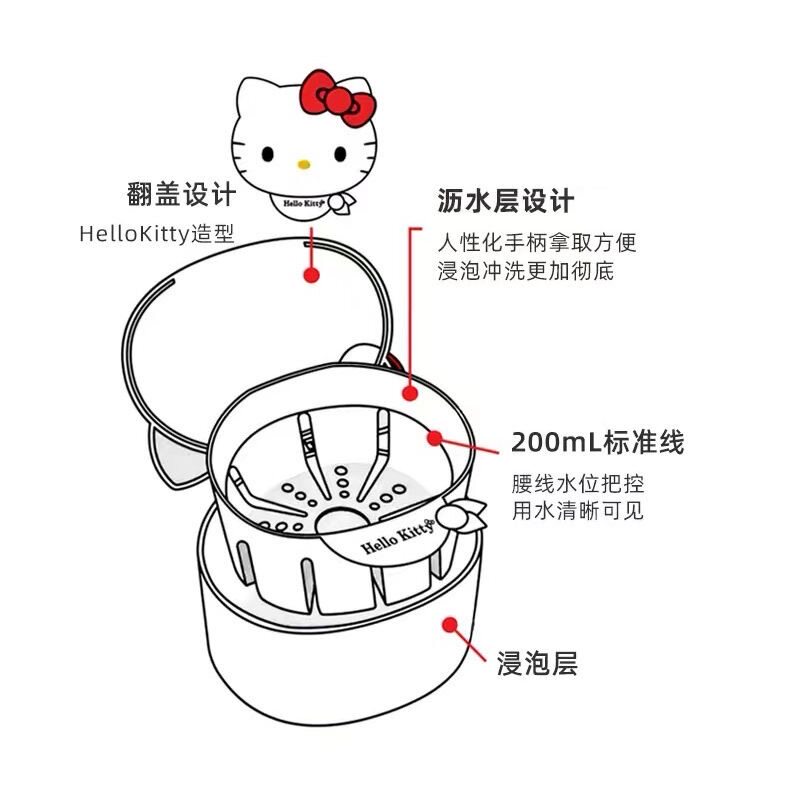 Hello Kitty

翻盖设计
HelloKitty造型

沥水层设计
人性化手柄拿取方便
浸泡冲洗更加彻底

200mL标准线
腰线水位把控
用水清晰可见

Hello Kitty

浸泡层