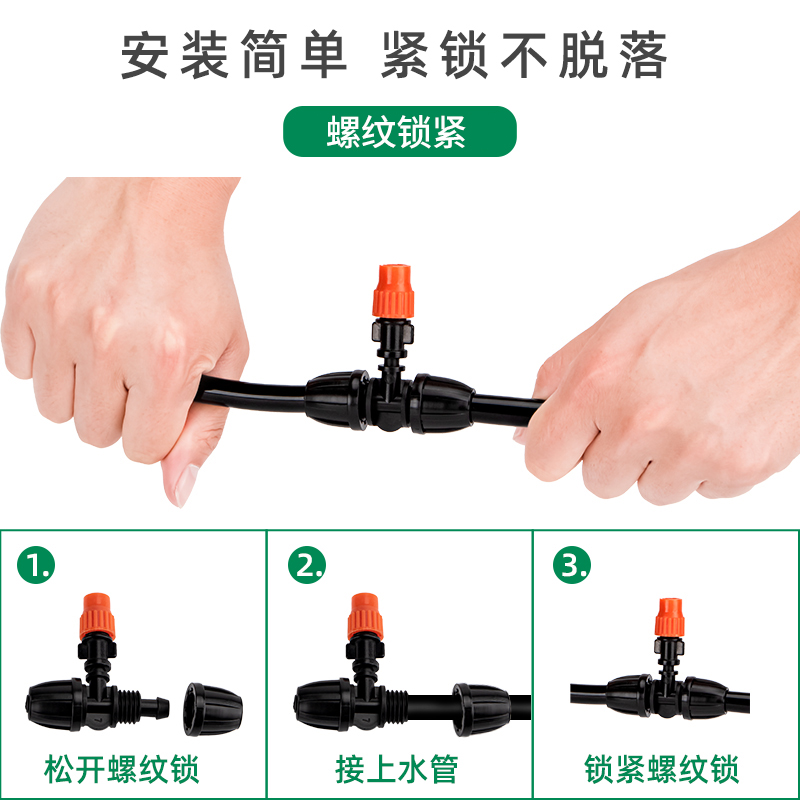 安装简单 紧锁不脱落

螺纹锁紧

1.

松开螺纹锁

2.

接上水管

3.

锁紧螺纹锁