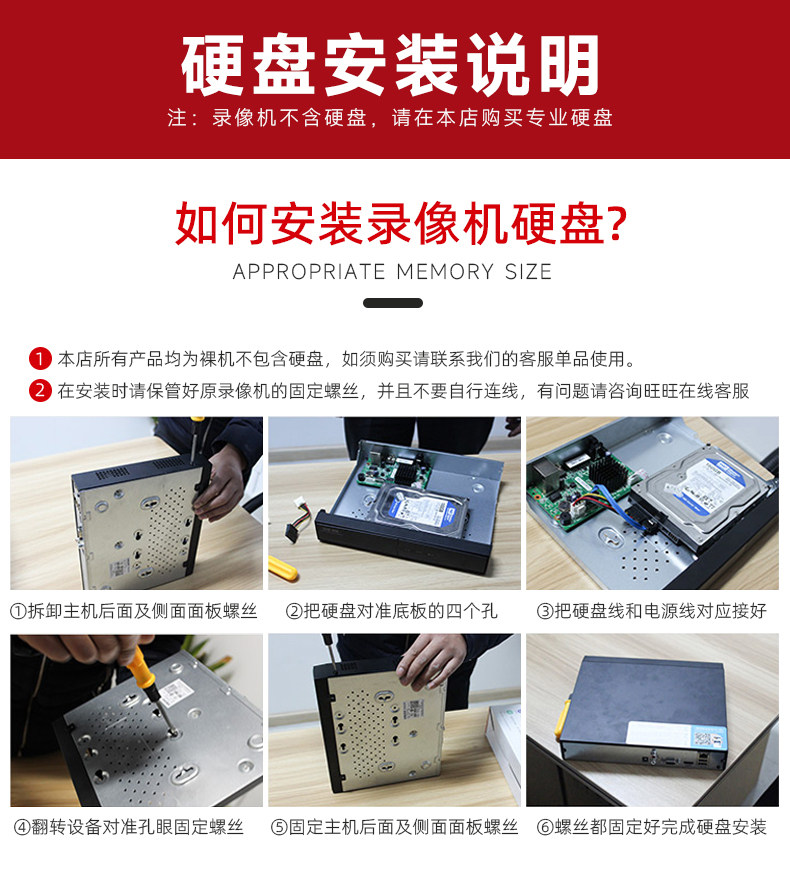 硬盘安装说明
注：录像机不含硬盘，请在本店购买专业硬盘

如何安装录像机硬盘?
APPROPRIATE MEMORY SIZE

1 本店所有产品均为裸机不包含硬盘，如须购买请联系我们的客服单品使用。
2 在安装时请保管好原录像机的固定螺丝，并且不要自行连线，有问题请咨询旺旺在线客服

①拆卸主机后面及侧面面板螺丝
②把硬盘对准底板的四个孔
③把硬盘线和电源线对应接好
④翻转设备对准孔眼固定螺丝
⑤固定主机后面及侧面面板螺丝
⑥螺丝都固定好完成硬盘安装