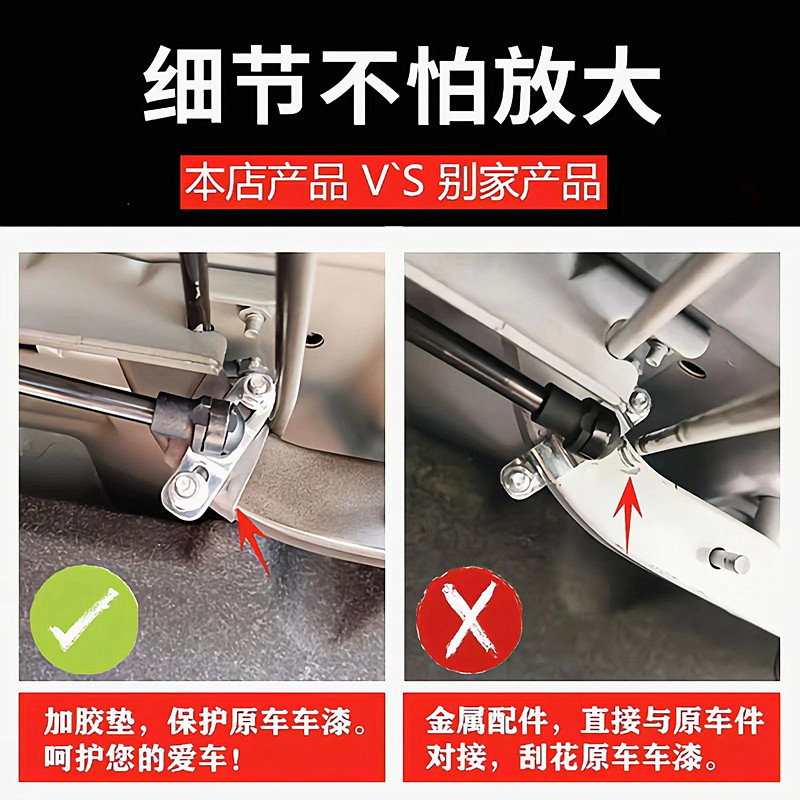 细节不怕放大

本店产品 V`S 别家产品

加胶垫，保护原车车漆。呵护您的爱车！

金属配件，直接与原车件对接，刮花原车车漆。