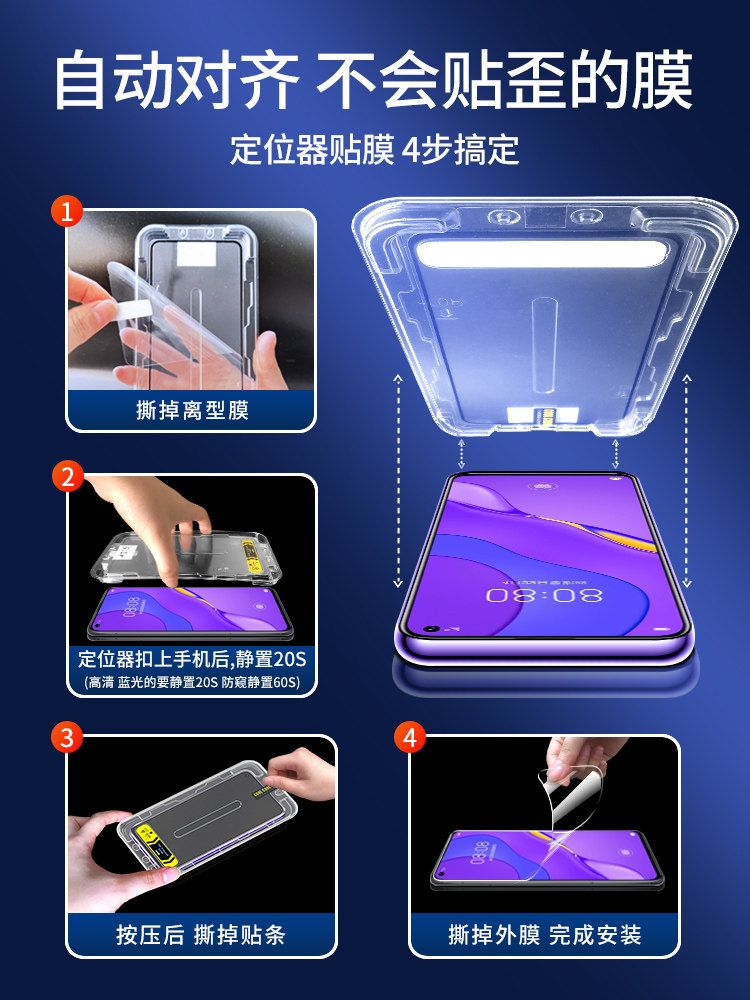 自动对齐 不会贴歪的膜

定位器贴膜 4步搞定

1

撕掉离型膜

2

定位器扣上手机后，静置20S

(高清 蓝光的要静置20S 防窥静置60S)

08:08

3

按压后 撕掉贴条

4

撕掉外膜 完成安装