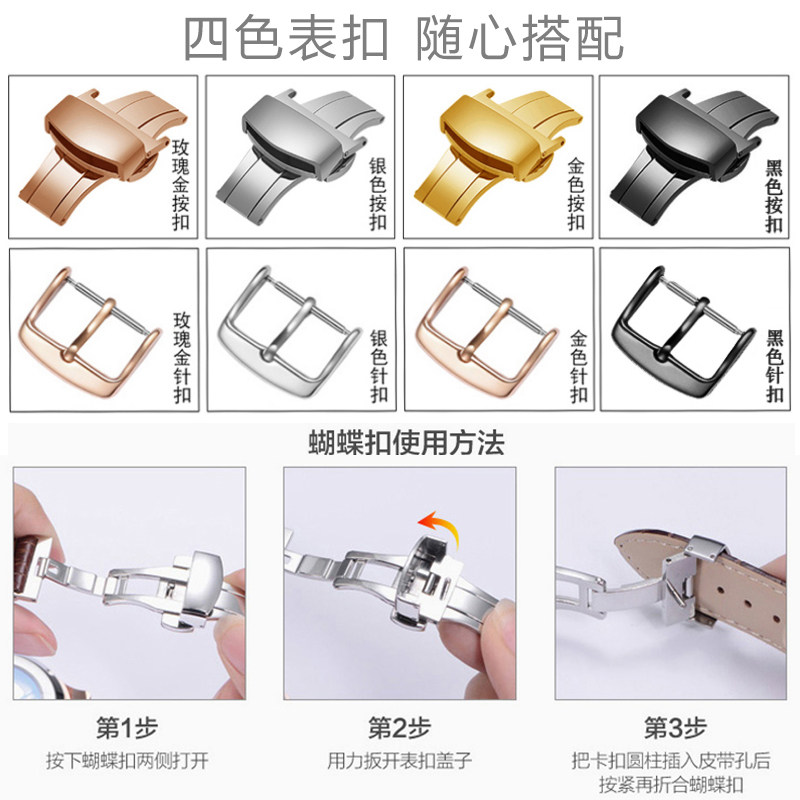 四色表扣 随心搭配

玫瑰金按扣

银色按扣

金色按扣

黑色按扣

玫瑰金针扣

银色针扣

金色针扣

黑色针扣

蝴蝶扣使用方法

第1步
按下蝴蝶扣两侧打开

第2步
用力扳开表扣盖子

第3步
把卡扣圆柱插入皮带孔后按紧再折合蝴蝶扣