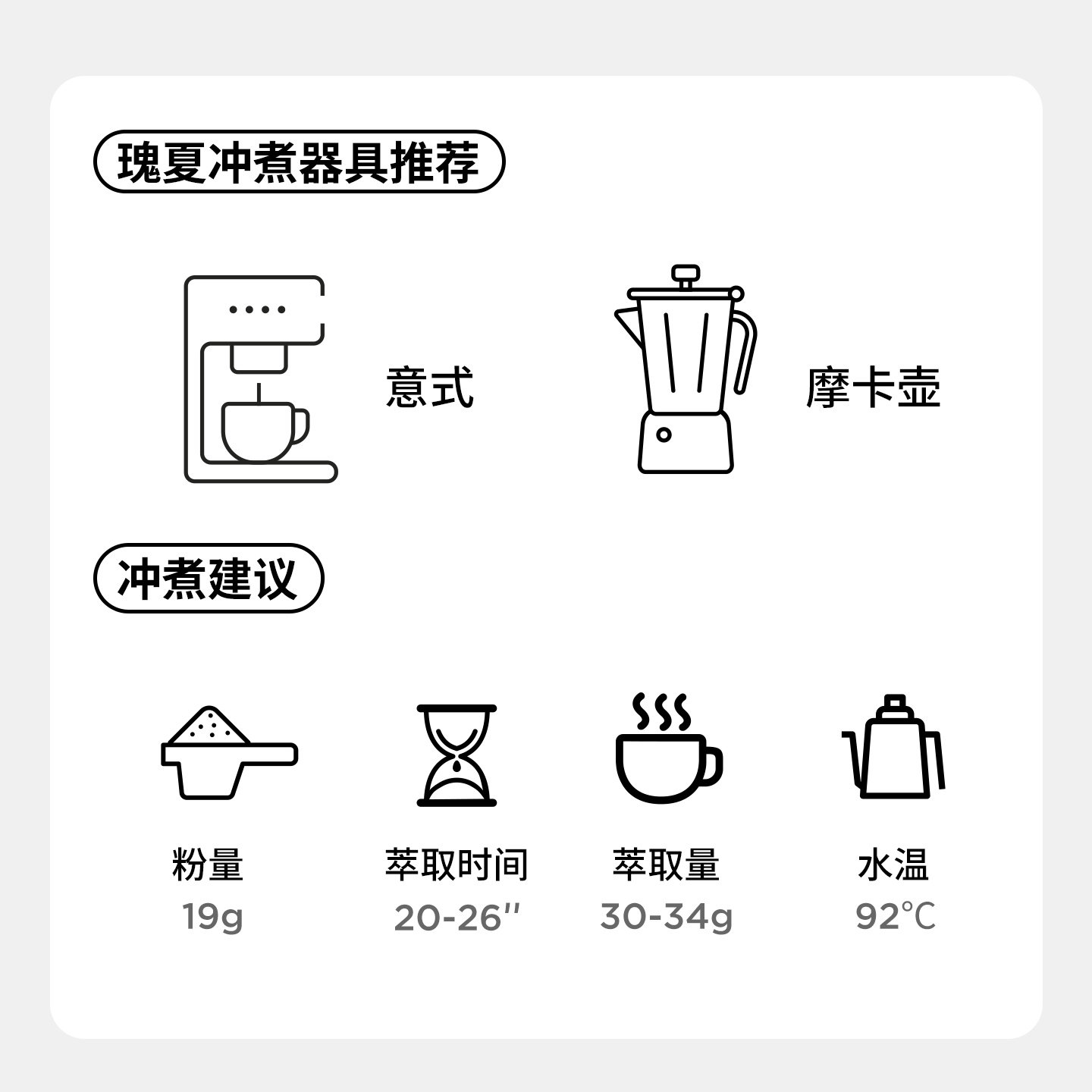 瑰夏冲煮器具推荐

意式

摩卡壶

冲煮建议

粉量
19g

萃取时间
20-26″

萃取量
30-34g

水温
92℃