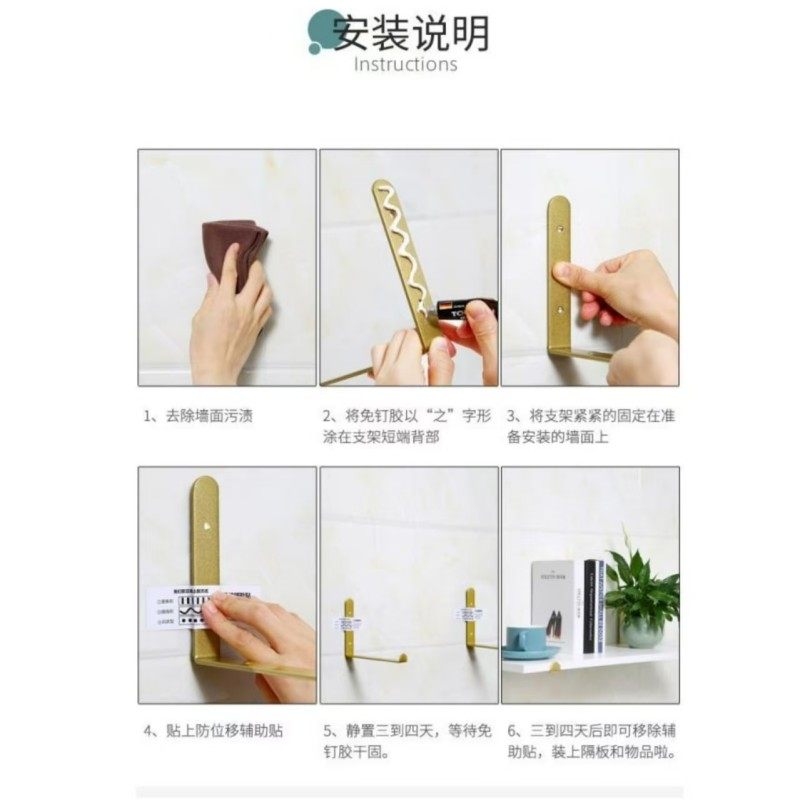 安装说明
Instructions

1、去除墙面污渍

2、将免钉胶以“之”字形涂在支架短端背部

3、将支架紧紧的固定在准备安装的墙面上

4、贴上防位移辅助贴

5、静置三到四天，等待免钉胶干固。

6、三到四天后即可移除辅助贴，装上隔板和物品啦。