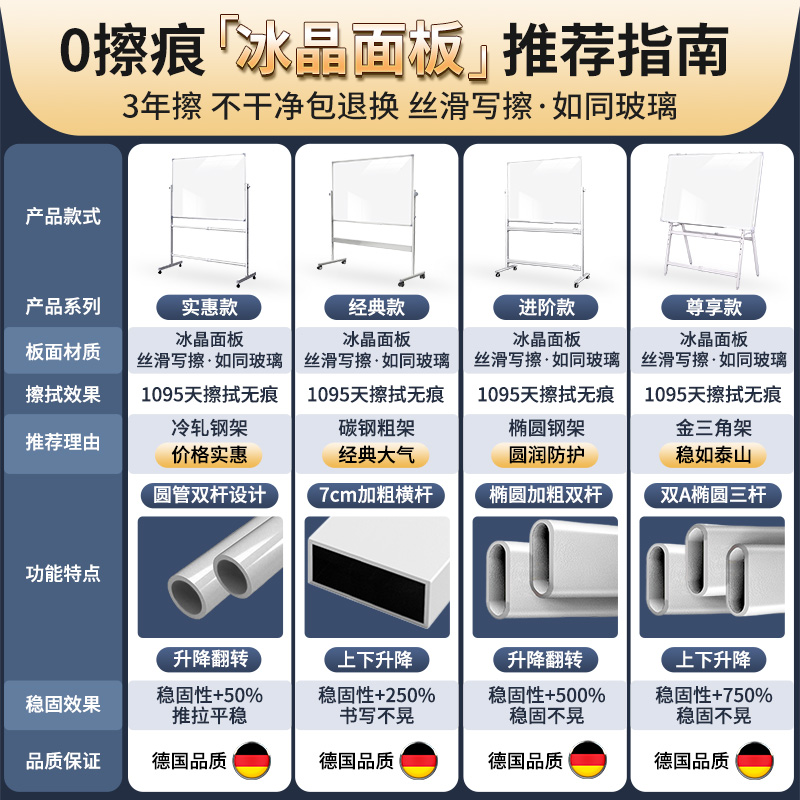 0擦痕「冰晶面板」推荐指南
3年擦 不干净包退换 丝滑写擦·如同玻璃

| 产品款式 | | | | |
|---|---|---|---|---|
| 产品系列 | 实惠款 | 经典款 | 进阶款 | 尊享款 |
| 板面材质 | 冰晶面板 丝滑写擦·如同玻璃 | 冰晶面板 丝滑写擦·如同玻璃 | 冰晶面板 丝滑写擦·如同玻璃 | 冰晶面板 丝滑写擦·如同玻璃 |
| 擦拭效果 | 1095天擦拭无痕 | 1095天擦拭无痕 | 1095天擦拭无痕 | 1095天擦拭无痕 |
| 推荐理由 | 冷轧钢架 价格实惠 | 碳钢粗架 经典大气 | 椭圆钢架 圆润防护 | 金三角架 稳如泰山 |
| 功能特点 | 圆管双杆设计 升降翻转 | 7cm加粗横杆 上下升降 | 椭圆加粗双杆 升降翻转 | 双A椭圆三杆 上下升降 |
| 稳固效果 | 稳固性+50% 推拉平稳 | 稳固性+250% 书写不晃 | 稳固性+500% 稳固不晃 | 稳固性+750% 稳固不晃 |
| 品质保证 | 德国品质 | 德国品质 | 德国品质 | 德国品质 |