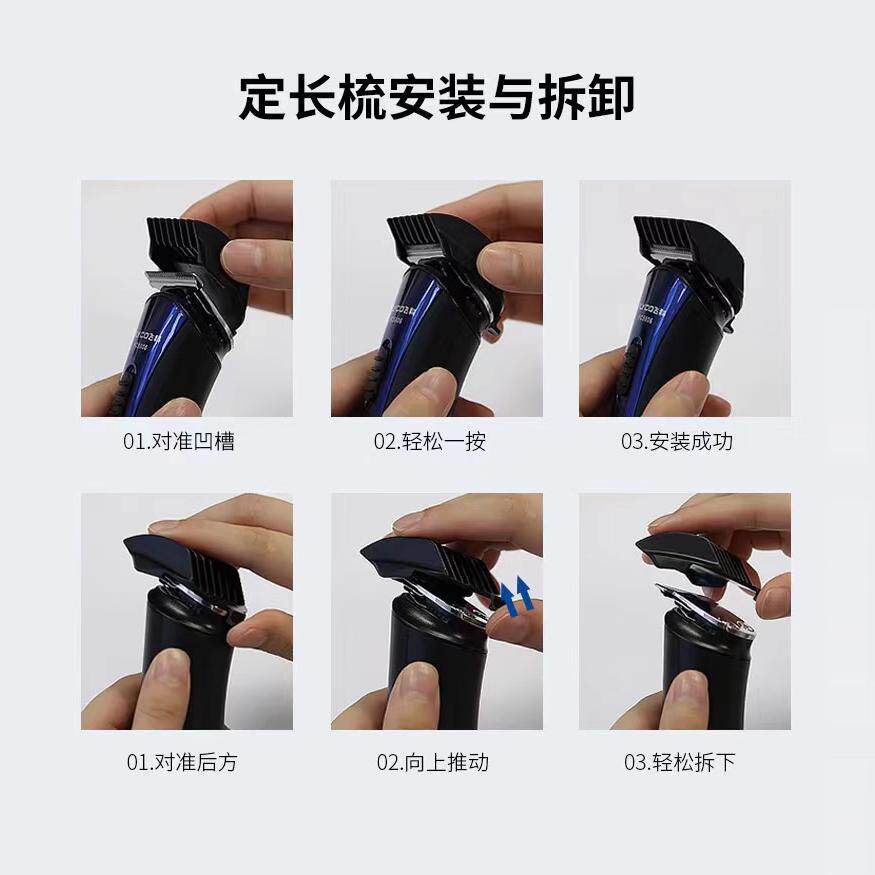 定长梳安装与拆卸

01.对准凹槽

02.轻松一按

03.安装成功

01.对准后方

02.向上推动

03.轻松拆下