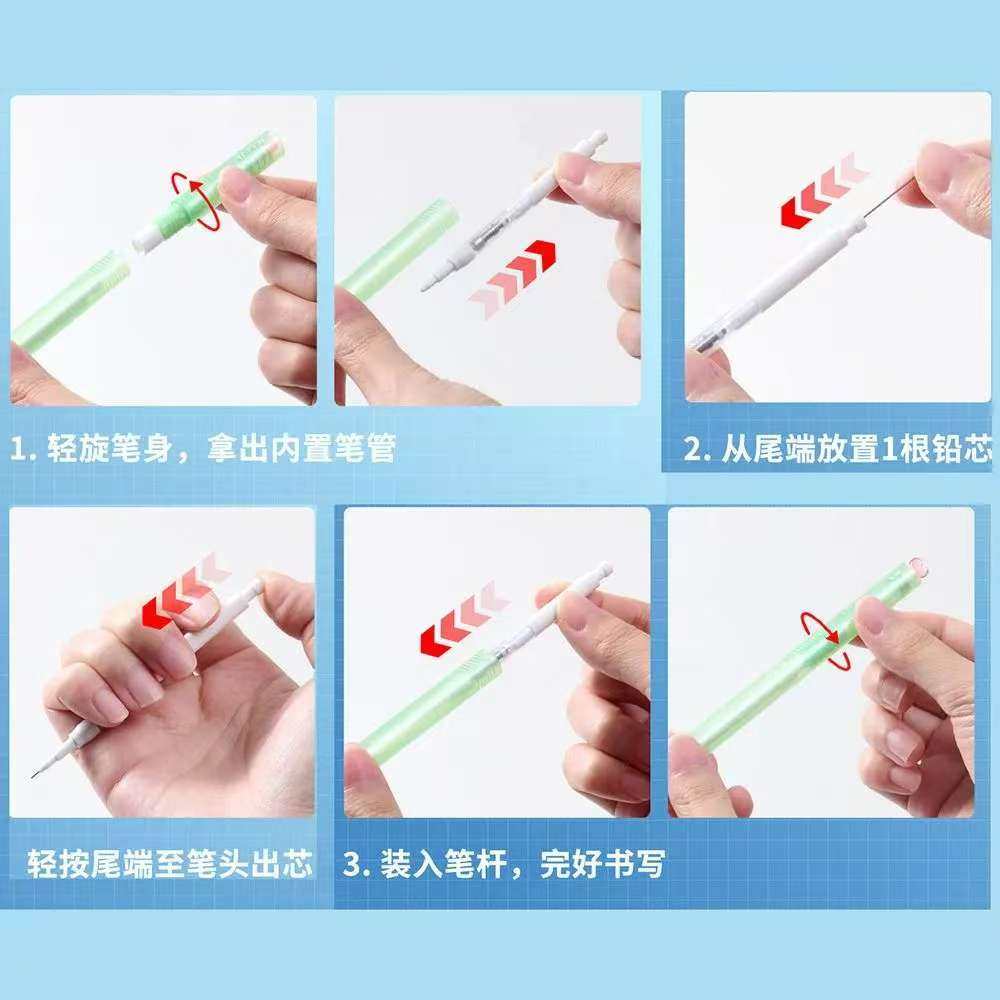 1. 轻旋笔身，拿出内置笔管

2. 从尾端放置1根铅芯

轻按尾端至笔头出芯

3. 装入笔杆，完好书写