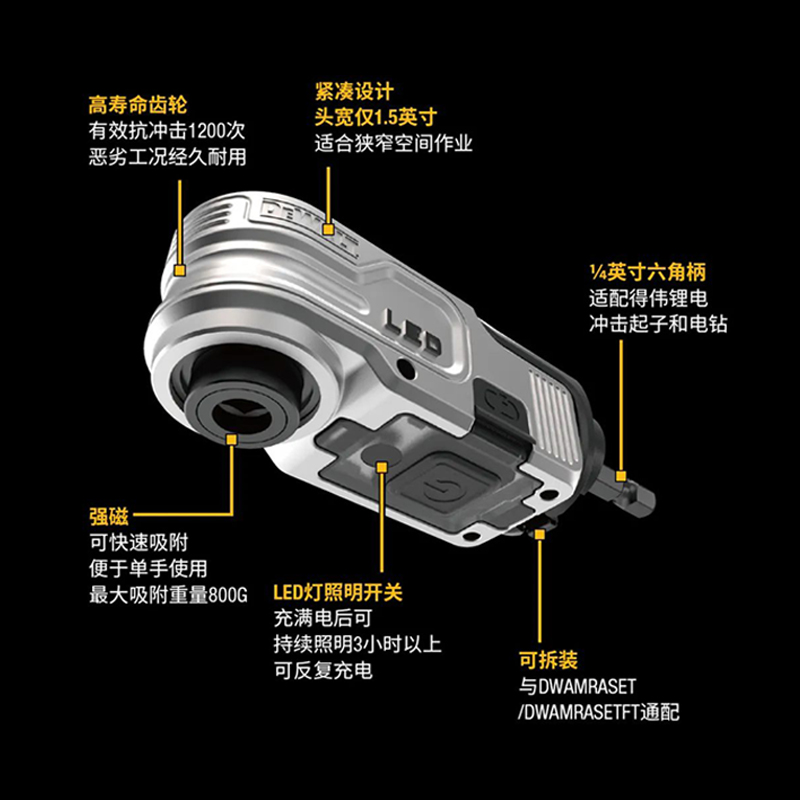 高寿命齿轮
有效抗冲击1200次
恶劣工况经久耐用

紧凑设计
头宽仅1.5英寸
适合狭窄空间作业

DEWALT

LED

¼英寸六角柄
适配得伟锂电
冲击起子和电钻

强磁
可快速吸附
便于单手使用
最大吸附重量800G

LED灯照明开关
充满电后可
持续照明3小时以上
可反复充电

可拆装
与DWAMRASET
/DWAMRASETFT通配