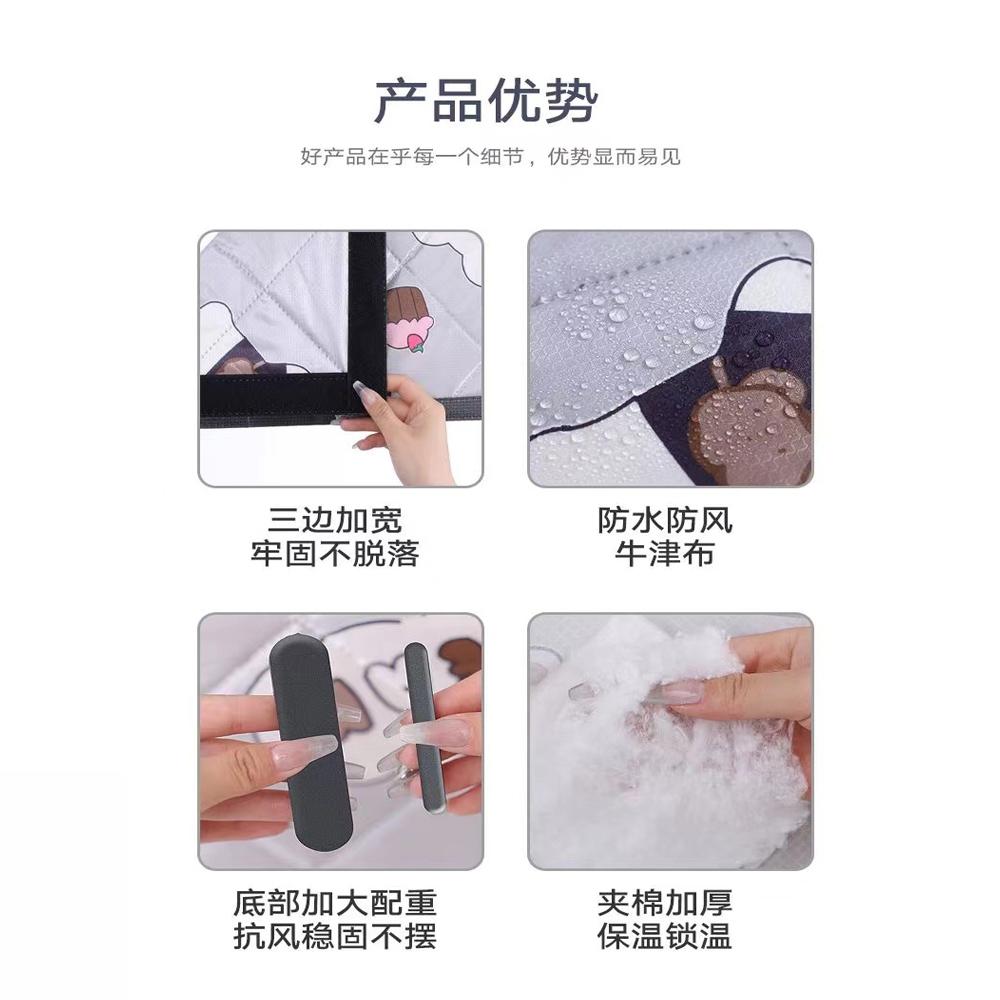 产品优势

好产品在乎每一个细节，优势显而易见

三边加宽
牢固不脱落

防水防风
牛津布

底部加大配重
抗风稳固不摆

夹棉加厚
保温锁温