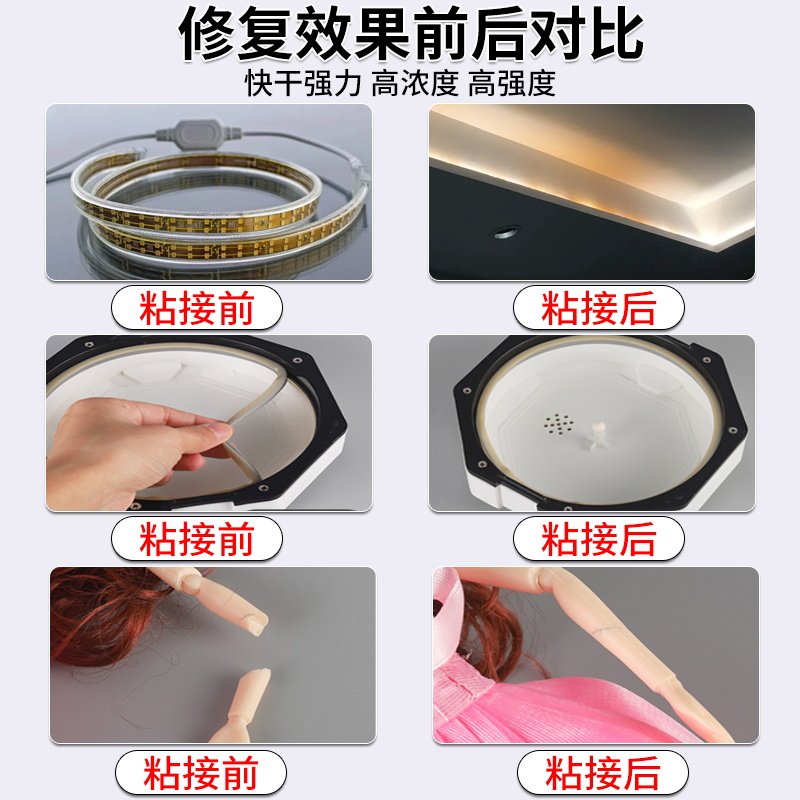 修复效果前后对比

快干强力 高浓度 高强度

粘接前

粘接后

粘接前

粘接后

粘接前

粘接后