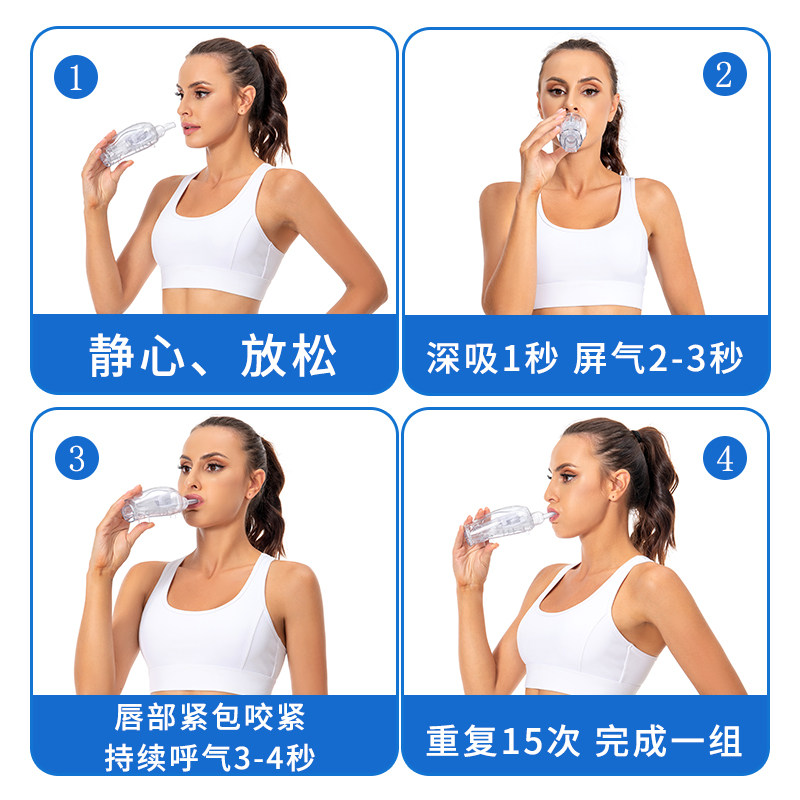 1

静心、放松

2

深吸1秒 屏气2-3秒

3

唇部紧包咬紧
持续呼气3-4秒

4

重复15次 完成一组