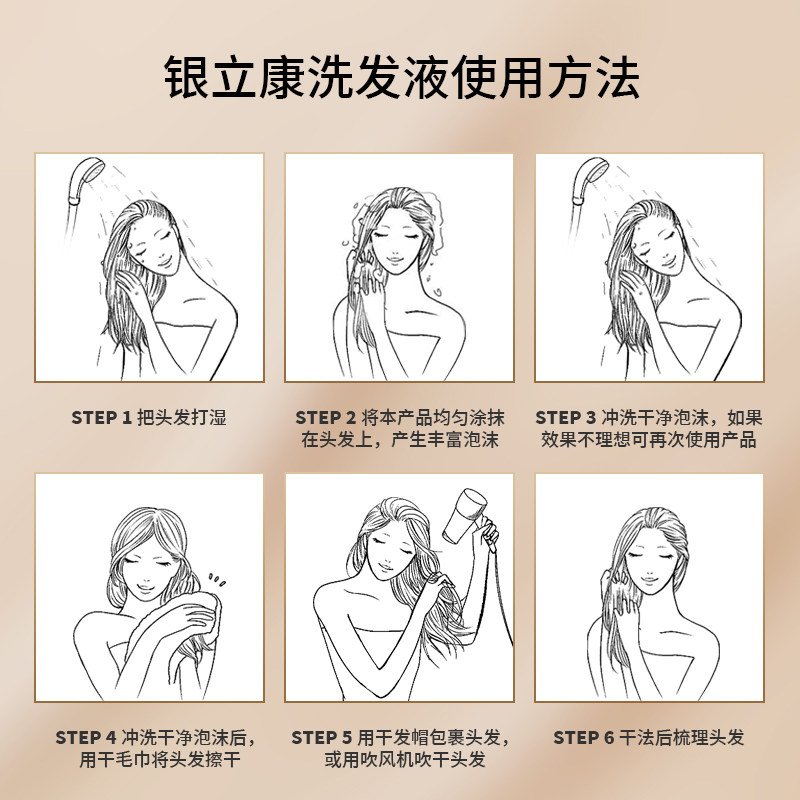 银立康洗发液使用方法

STEP 1 把头发打湿

STEP 2 将本产品均匀涂抹在头发上，产生丰富泡沫

STEP 3 冲洗干净泡沫，如果效果不理想可再次使用产品

STEP 4 冲洗干净泡沫后，用干毛巾将头发擦干

STEP 5 用干发帽包裹头发，或用吹风机吹干头发

STEP 6 干法后梳理头发