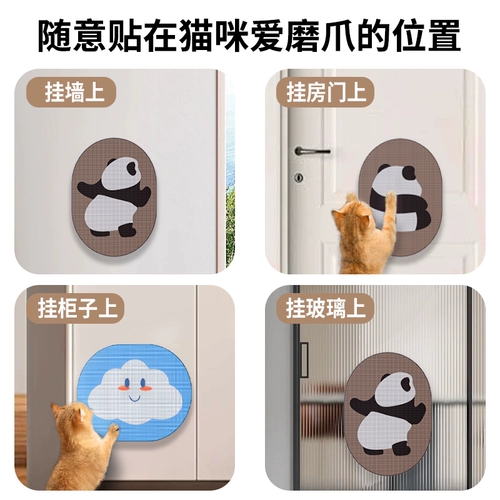 随意贴在猫咪爱磨爪的位置

挂墙上

挂房门上

挂柜子上

挂玻璃上