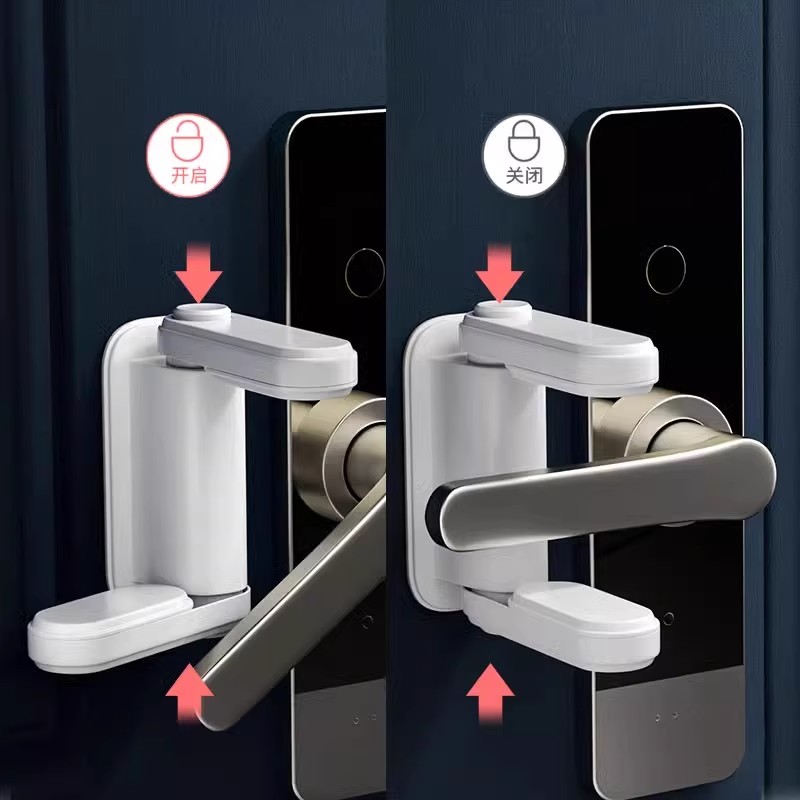 开启

关闭