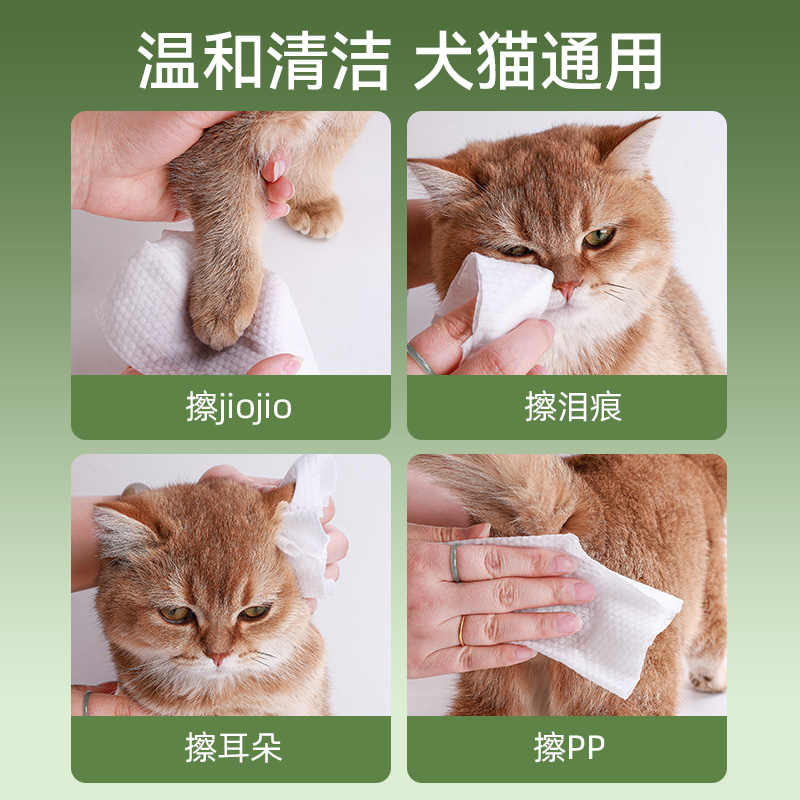 温和清洁 犬猫通用

擦jiojio

擦泪痕

擦耳朵

擦PP