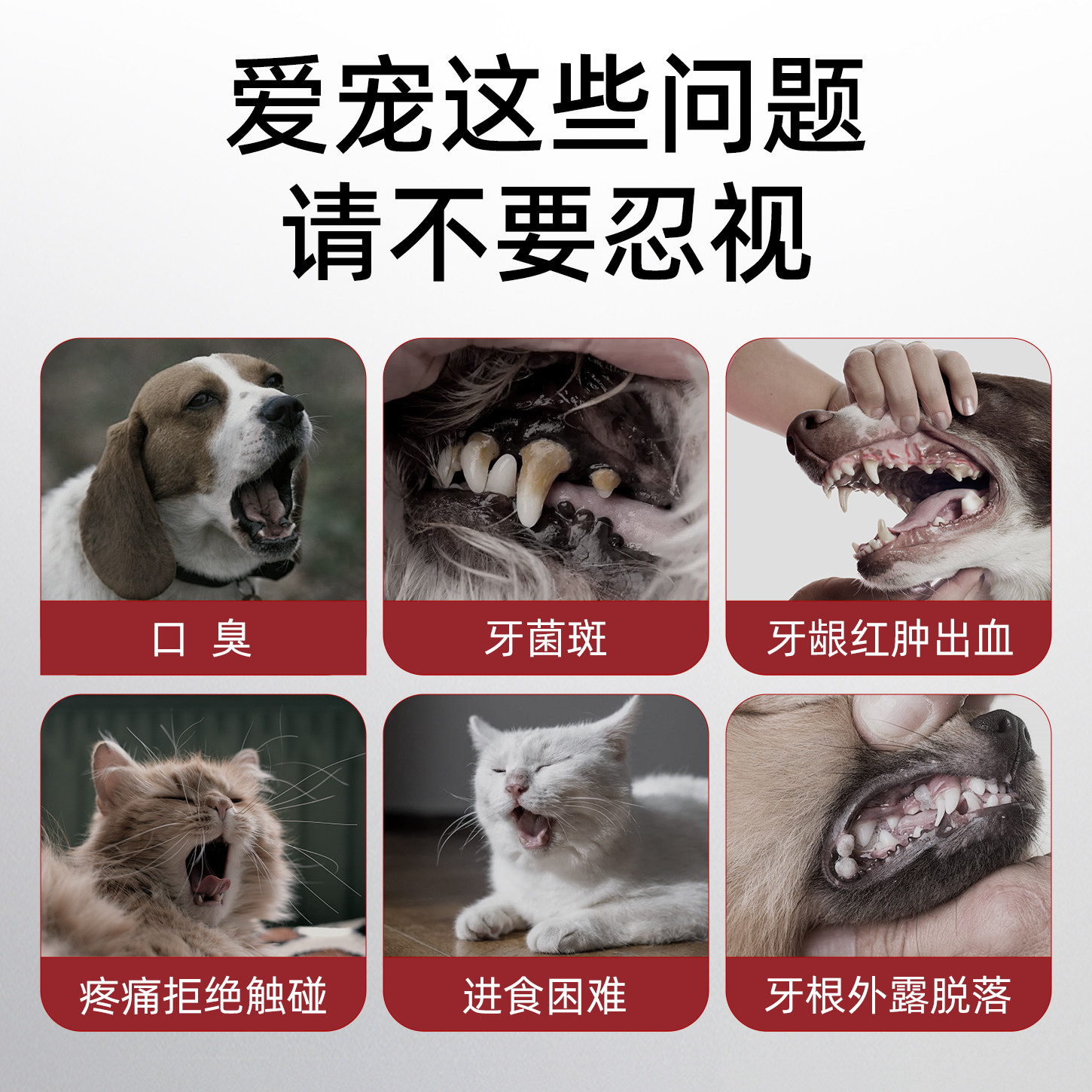 爱宠这些问题
请不要忽视

口 臭

牙菌斑

牙龈红肿出血

疼痛拒绝触碰

进食困难

牙根外露脱落