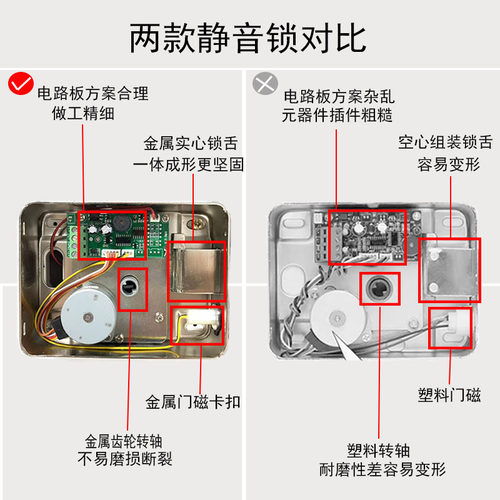 两款静音锁对比

电路板方案合理
做工精细

金属实心锁舌
一体成形更坚固

金属门磁卡扣

金属齿轮转轴
不易磨损断裂

电路板方案杂乱
元器件插件粗糙

空心组装锁舌
容易变形

塑料门磁

塑料转轴
耐磨性差容易变形