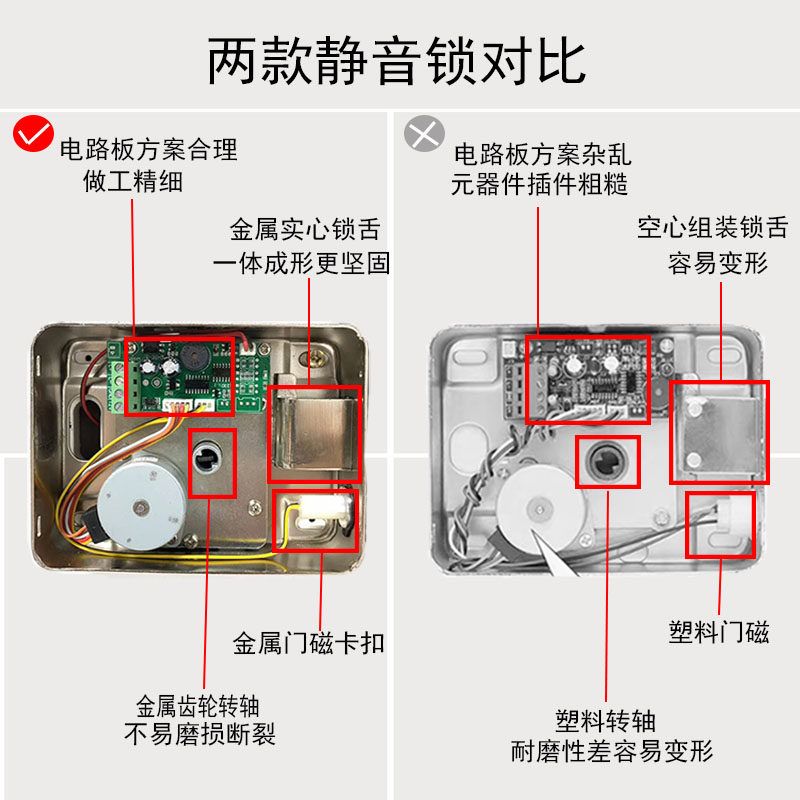 两款静音锁对比

电路板方案合理
做工精细

金属实心锁舌
一体成形更坚固

金属门磁卡扣

金属齿轮转轴
不易磨损断裂

电路板方案杂乱
元器件插件粗糙

空心组装锁舌
容易变形

塑料门磁

塑料转轴
耐磨性差容易变形