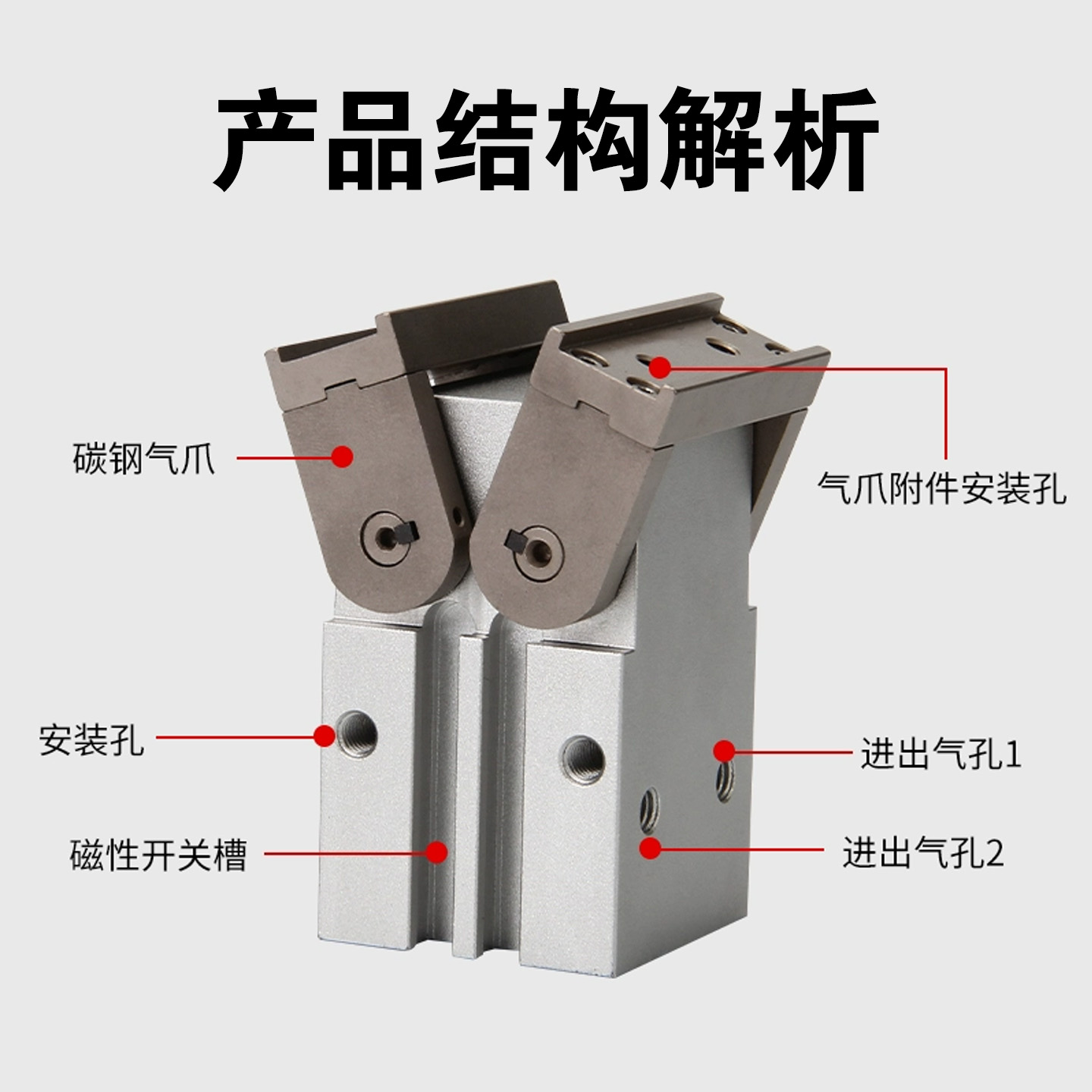 产品结构解析

碳钢气爪

气爪附件安装孔

安装孔

进出气孔1

磁性开关槽

进出气孔2