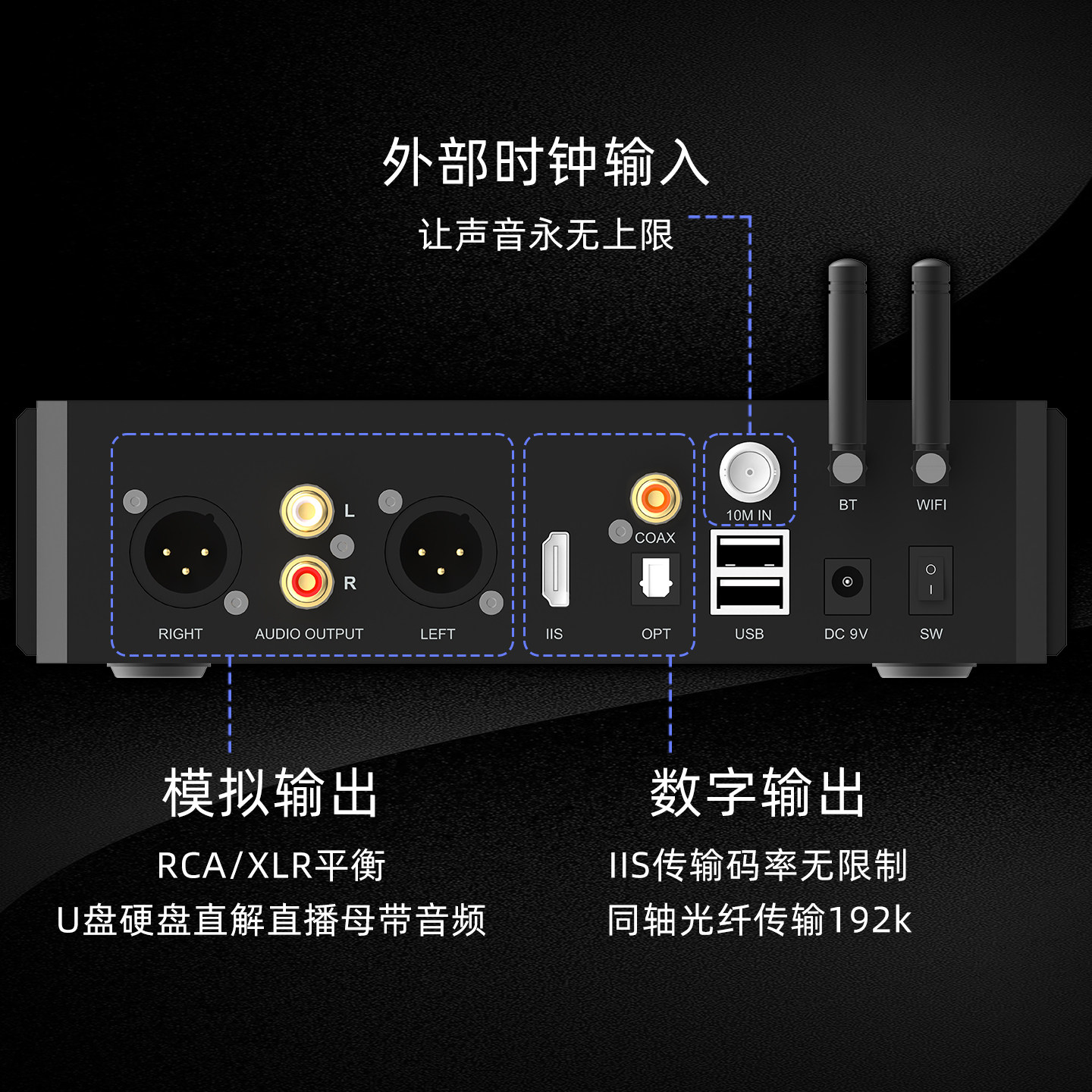 外部时钟输入

让声音永无上限

L

R

RIGHT AUDIO OUTPUT LEFT

COAX

IIS OPT

10M IN

USB

BT WIFI

DC 9V

SW

模拟输出

RCA/XLR平衡

U盘硬盘直解直播母带音频

数字输出

IIS传输码率无限制

同轴光纤传输192k