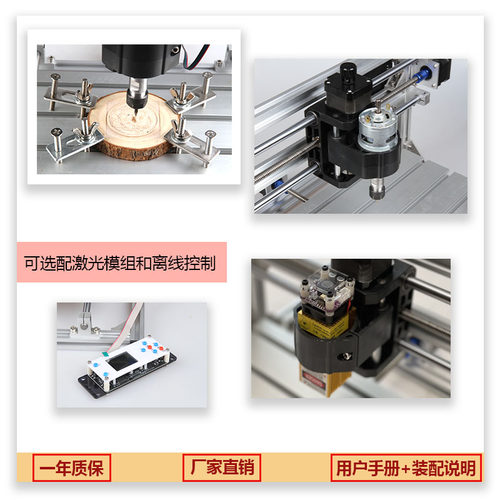 可选配激光模组和离线控制

一年质保

厂家直销

用户手册+装配说明