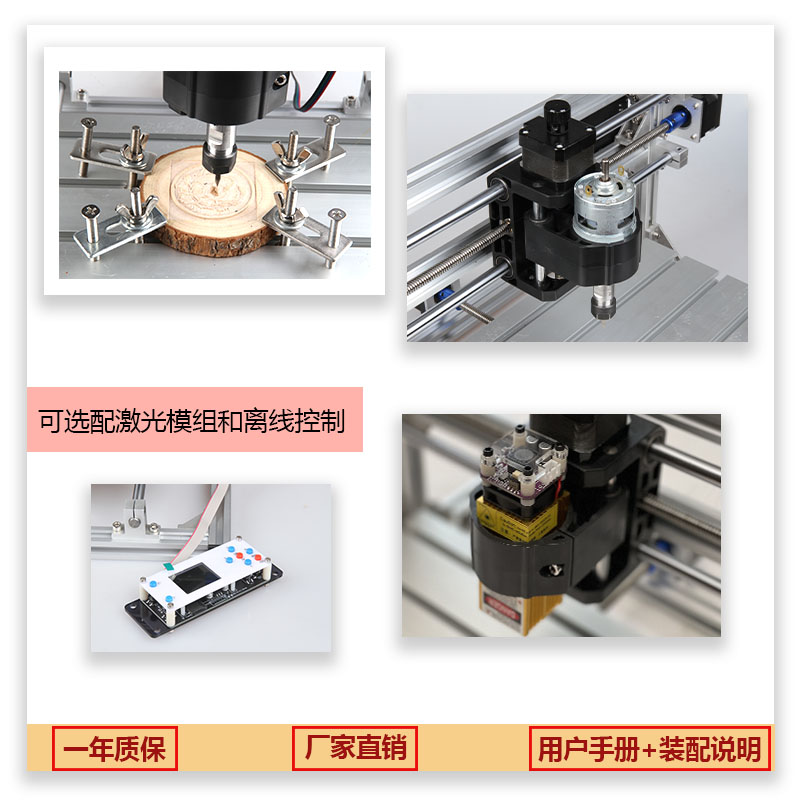 可选配激光模组和离线控制

一年质保

厂家直销

用户手册+装配说明