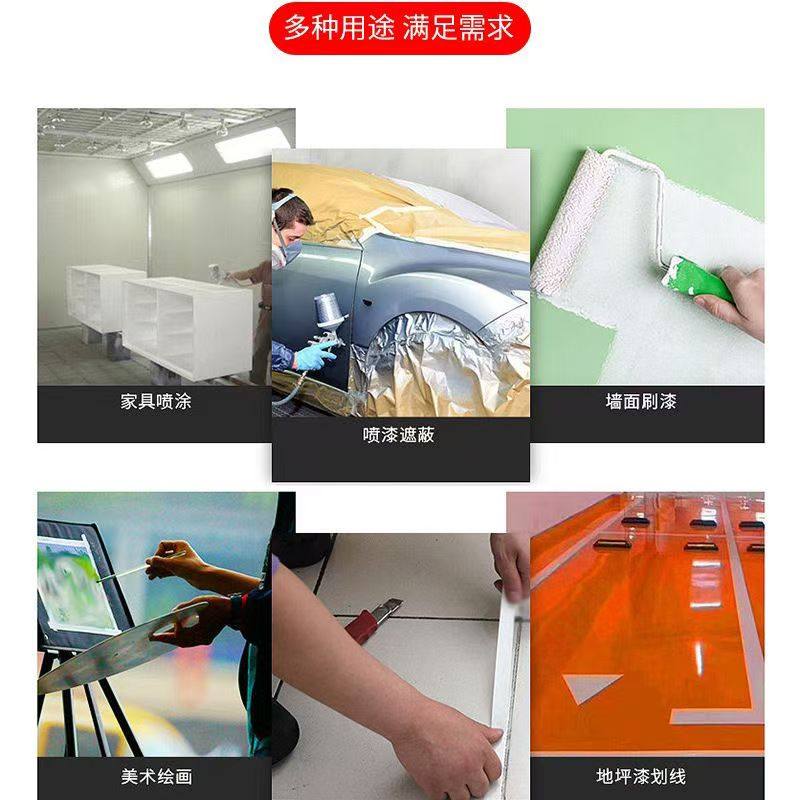 多种用途 满足需求

家具喷涂

喷漆遮蔽

墙面刷漆

美术绘画

地坪漆划线