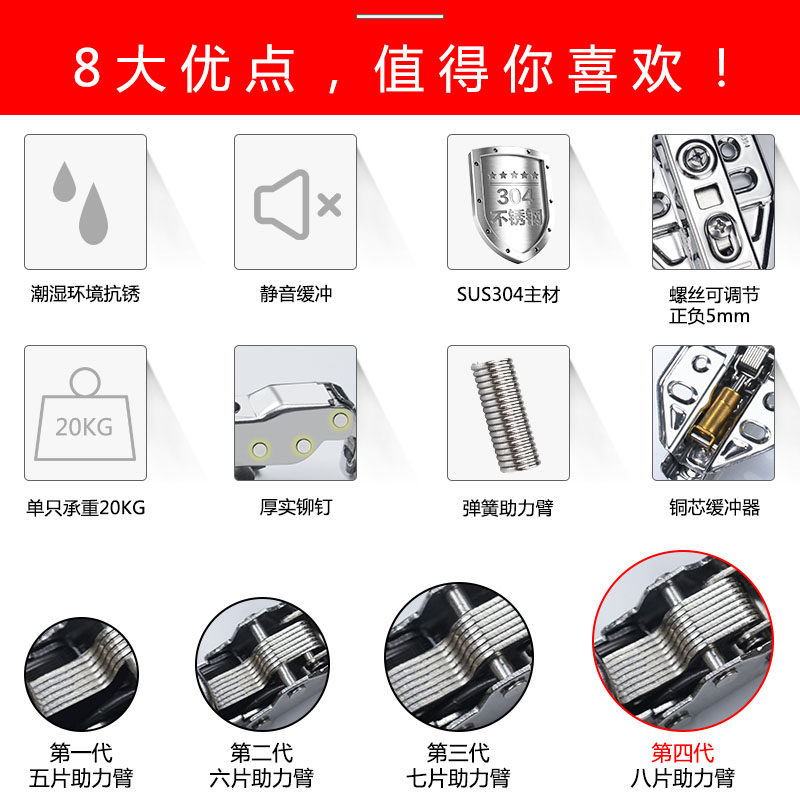 8大优点，值得你喜欢！

潮湿环境抗锈

静音缓冲

304
不锈钢

SUS304主材

螺丝可调节
正负5mm

20KG

单只承重20KG

厚实铆钉

弹簧助力臂

铜芯缓冲器

第一代
五片助力臂

第二代
六片助力臂

第三代
七片助力臂

第四代
八片助力臂