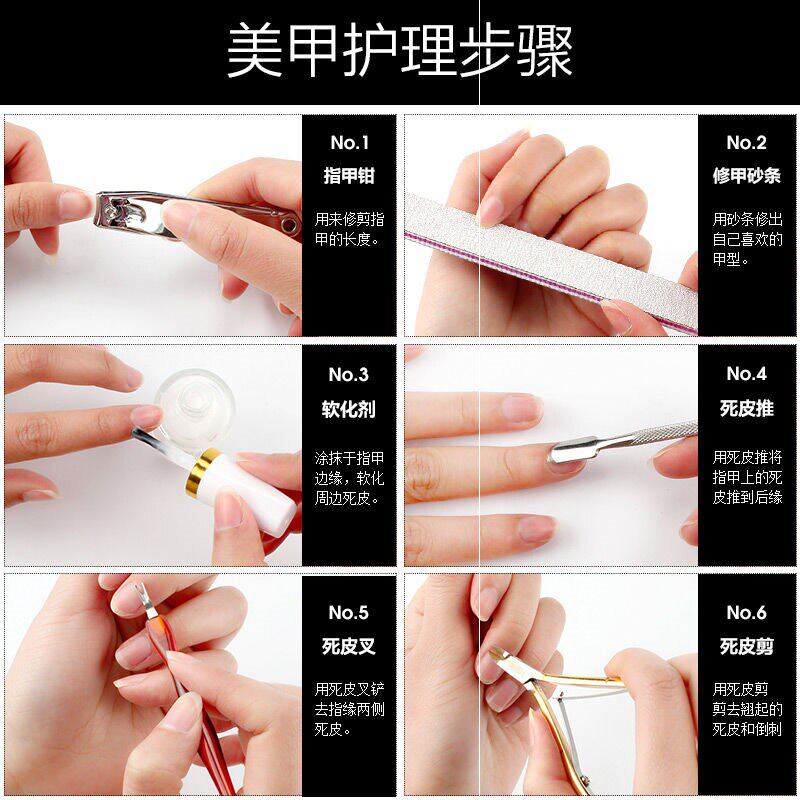 美甲护理步骤

No.1
指甲钳
用来修剪指甲的长度。

No.2
修甲砂条
用砂条修出自己喜欢的甲型。

No.3
软化剂
涂抹于指甲边缘，软化周边死皮。

No.4
死皮推
用死皮推将指甲上的死皮推到后缘

No.5
死皮叉
用死皮叉铲去指缘两侧死皮。

No.6
死皮剪
用死皮剪剪去翘起的死皮和倒刺