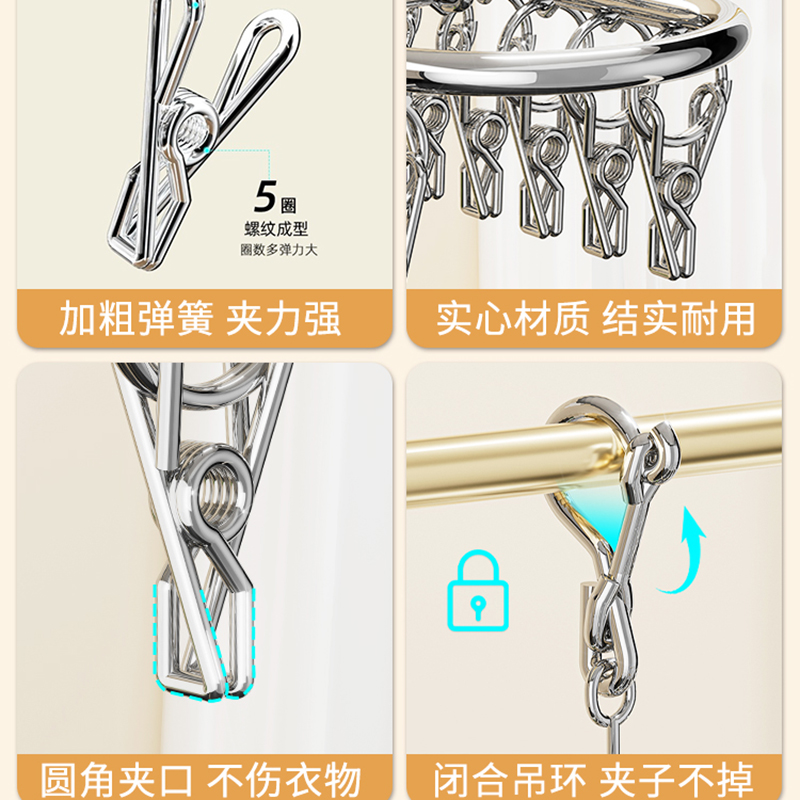 5圈
螺纹成型
圈数多弹力大

加粗弹簧 夹力强

实心材质 结实耐用

圆角夹口 不伤衣物

闭合吊环 夹子不掉