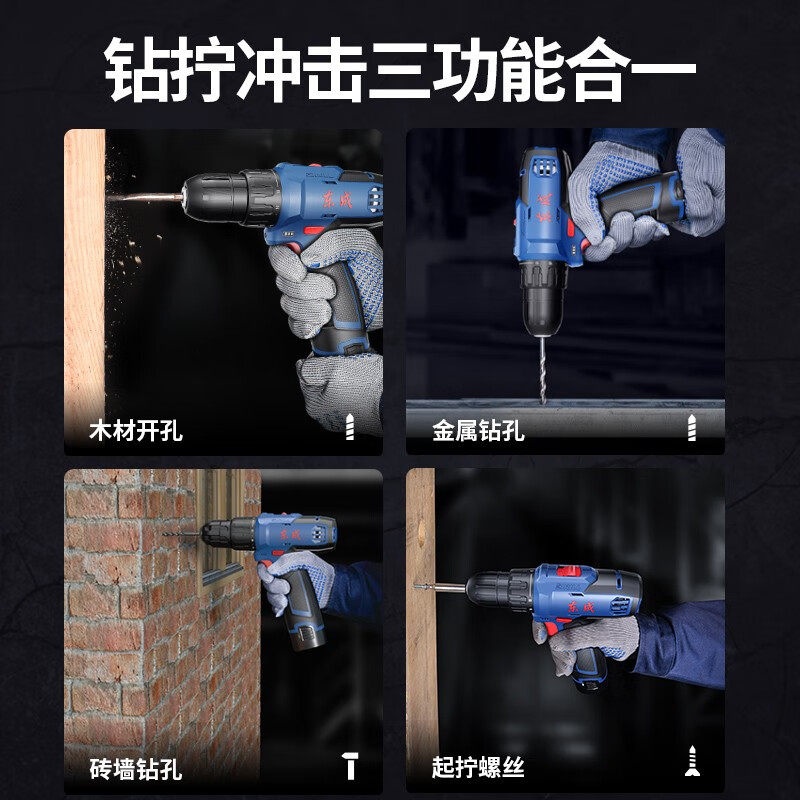 钻拧冲击三功能合一

东成

木材开孔

东成

金属钻孔

东成

砖墙钻孔

东成

起拧螺丝