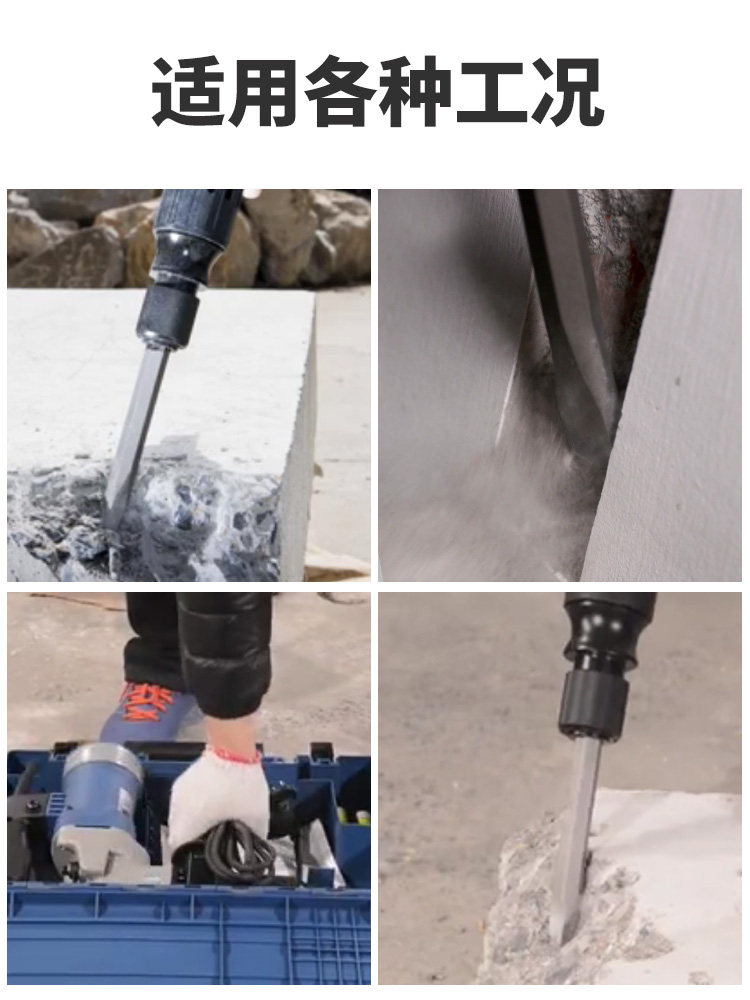 适用各种工况