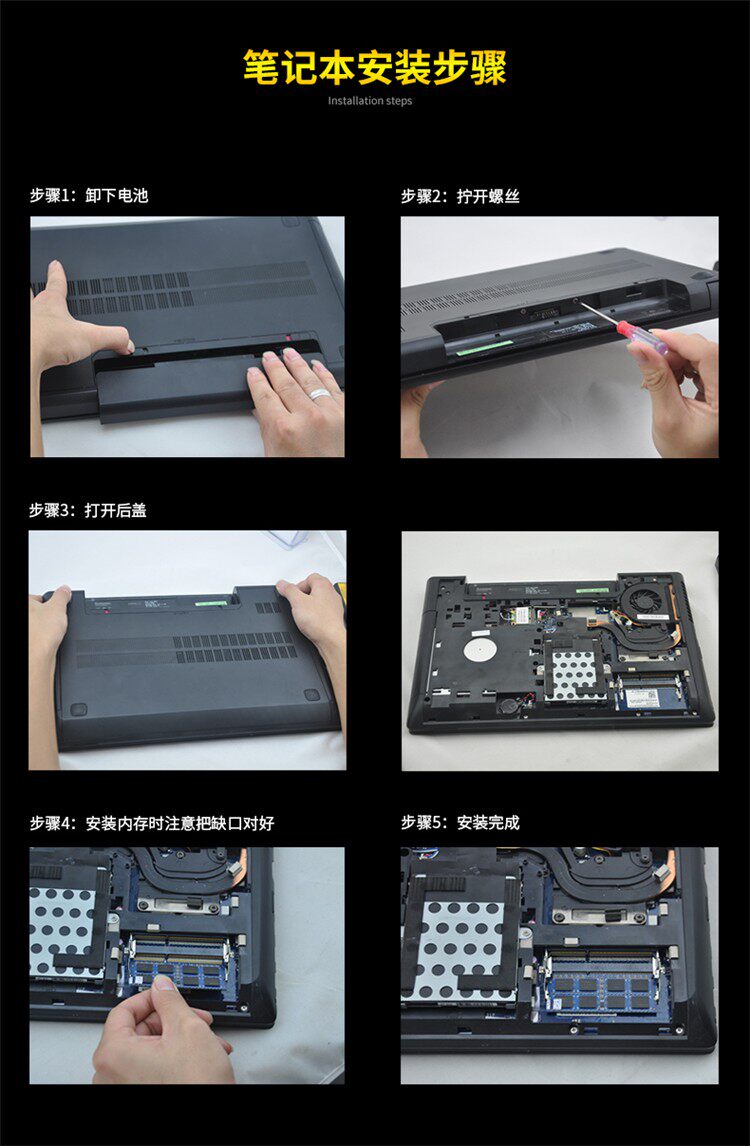 笔记本安装步骤
Installation steps

步骤1：卸下电池

步骤2：拧开螺丝

步骤3：打开后盖

步骤4：安装内存时注意把缺口对好

步骤5：安装完成