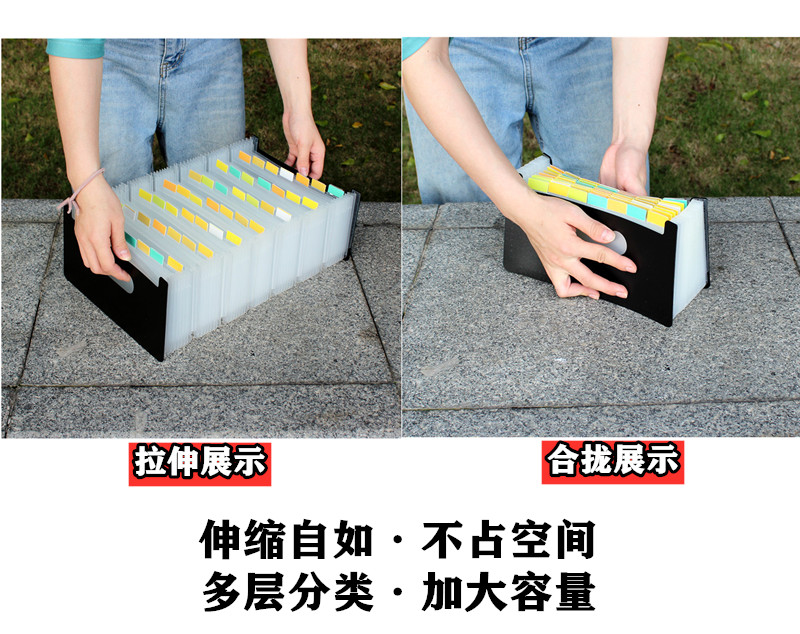 拉伸展示

合拢展示

伸缩自如 · 不占空间
多层分类 · 加大容量