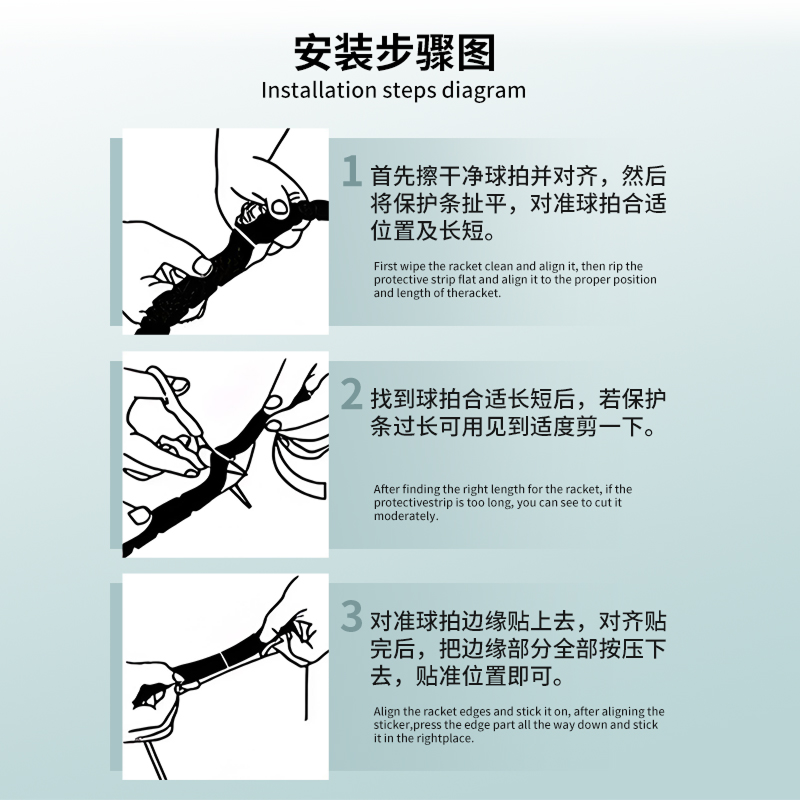 安装步骤图
Installation steps diagram

1 首先擦干净球拍并对齐，然后将保护条扯平，对准球拍合适位置及长短。

First wipe the racket clean and align it, then rip the protective strip flat and align it to the proper position and length of theracket.

2 找到球拍合适长短后，若保护条过长可用见到适度剪一下。

After finding the right length for the racket, if the protectivestrip is too long, you can see to cut it moderately.

3 对准球拍边缘贴上去，对齐贴完后，把边缘部分全部按压下去，贴准位置即可。

Align the racket edges and stick it on, after aligning the sticker,press the edge part all the way down and stick it in the rightplace.