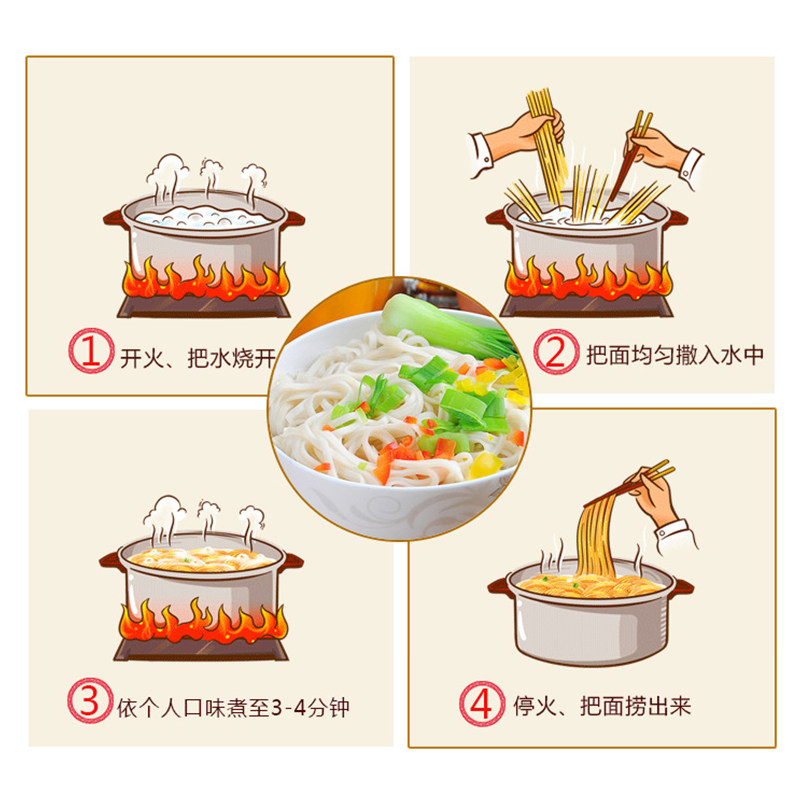 1 开火、把水烧开

2 把面均匀撒入水中

3 依个人口味煮至3-4分钟

4 停火、把面捞出来