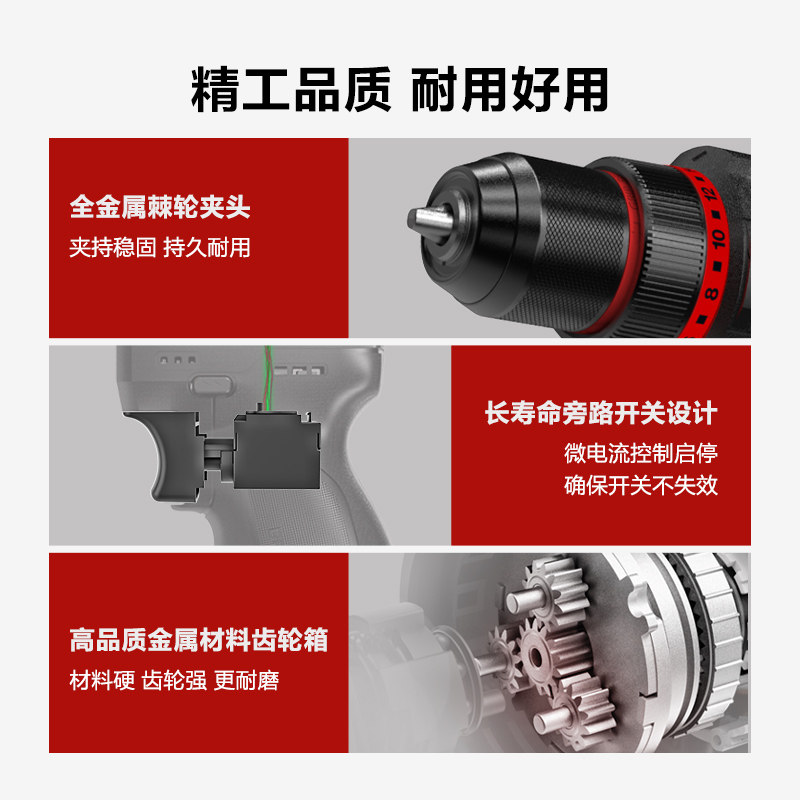 精工品质 耐用好用

全金属棘轮夹头
夹持稳固 持久耐用

12
10
8

长寿命旁路开关设计
微电流控制启停
确保开关不失效

高品质金属材料齿轮箱
材料硬 齿轮强 更耐磨