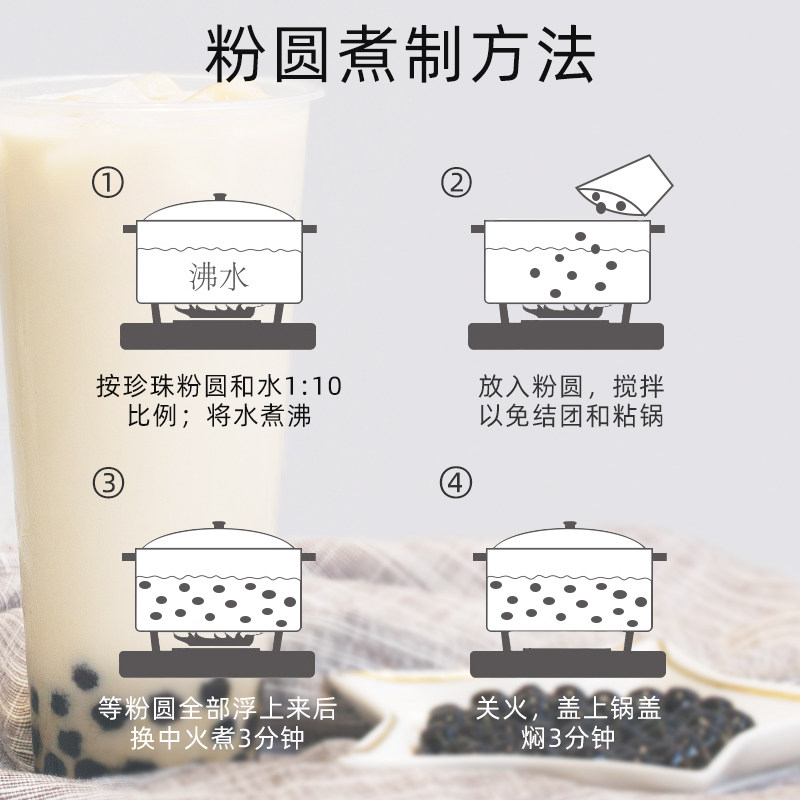 粉圆煮制方法

①

沸水

按珍珠粉圆和水1:10比例；将水煮沸

②

放入粉圆，搅拌以免结团和粘锅

③

等粉圆全部浮上来后换中火煮3分钟

④

关火，盖上锅盖焖3分钟