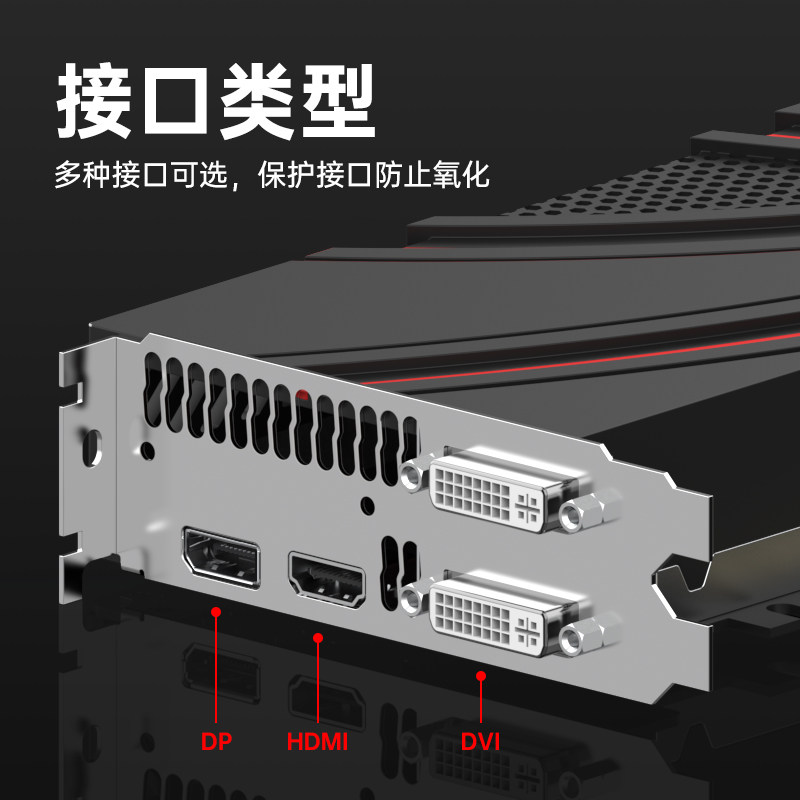 接口类型

多种接口可选，保护接口防止氧化

DP

HDMI

DVI