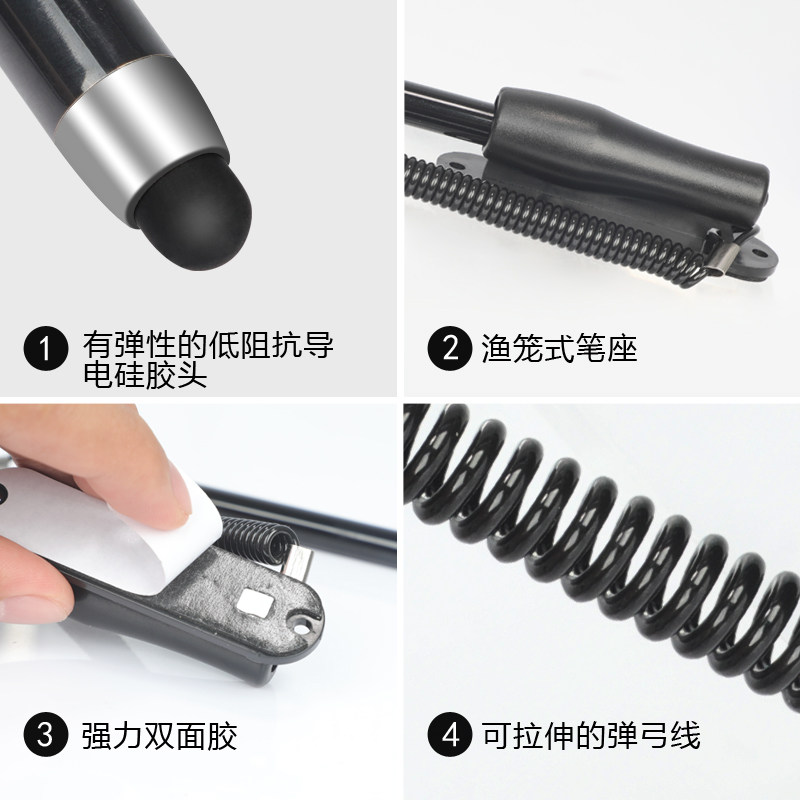 1 有弹性的低阻抗导电硅胶头

2 渔笼式笔座

3 强力双面胶

4 可拉伸的弹弓线