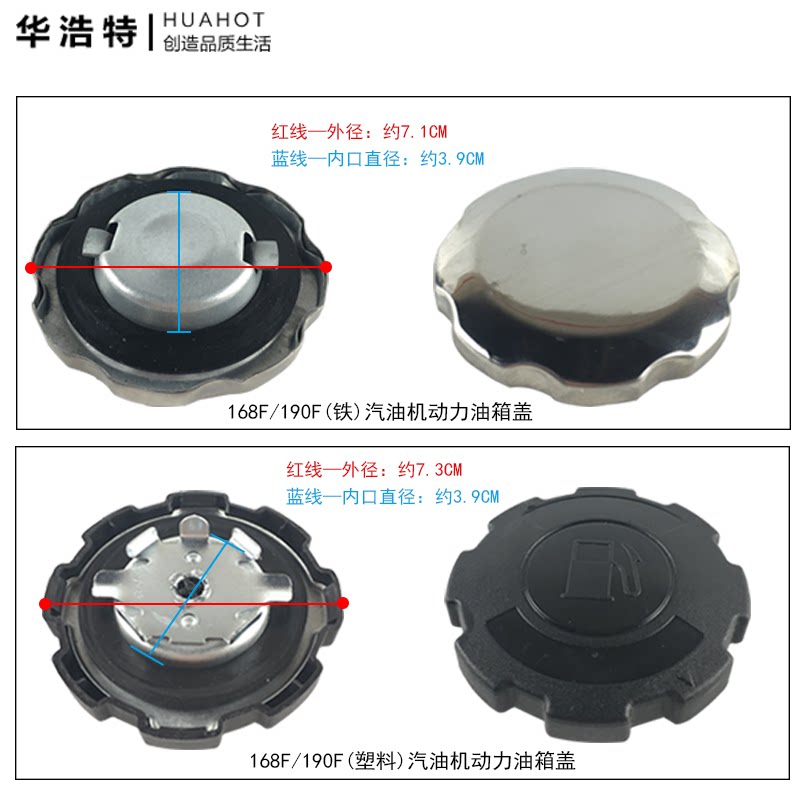 华浩特 | HUAHOT
创造品质生活

红线—外径：约7.1CM
蓝线—内口直径：约3.9CM

168F/190F(铁)汽油机动力油箱盖

红线—外径：约7.3CM
蓝线—内口直径：约3.9CM

168F/190F(塑料)汽油机动力油箱盖