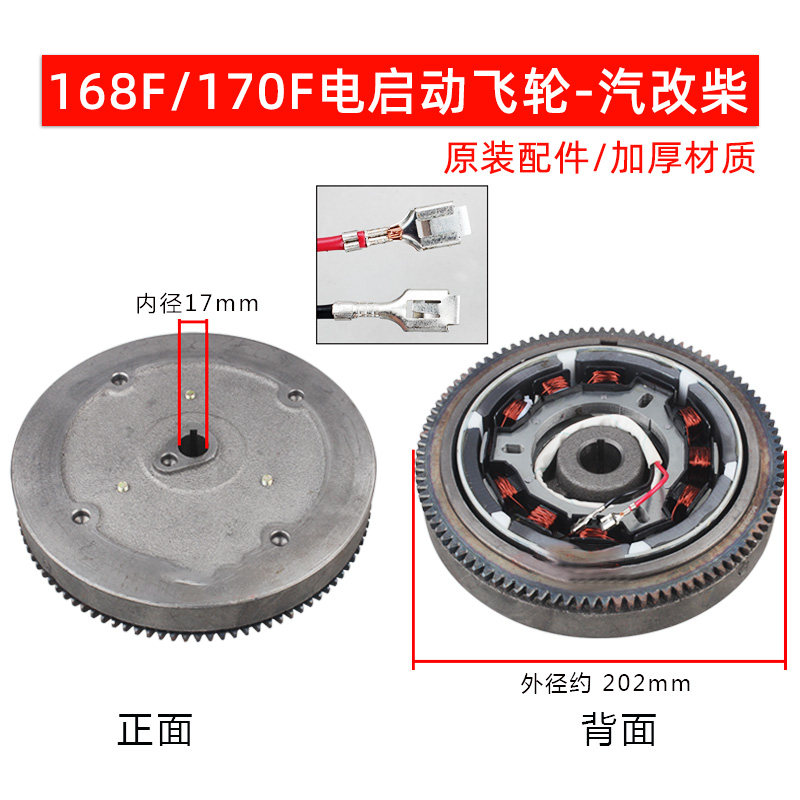 168F/170F电启动飞轮-汽改柴

原装配件/加厚材质

内径17mm

外径约 202mm

正面

背面